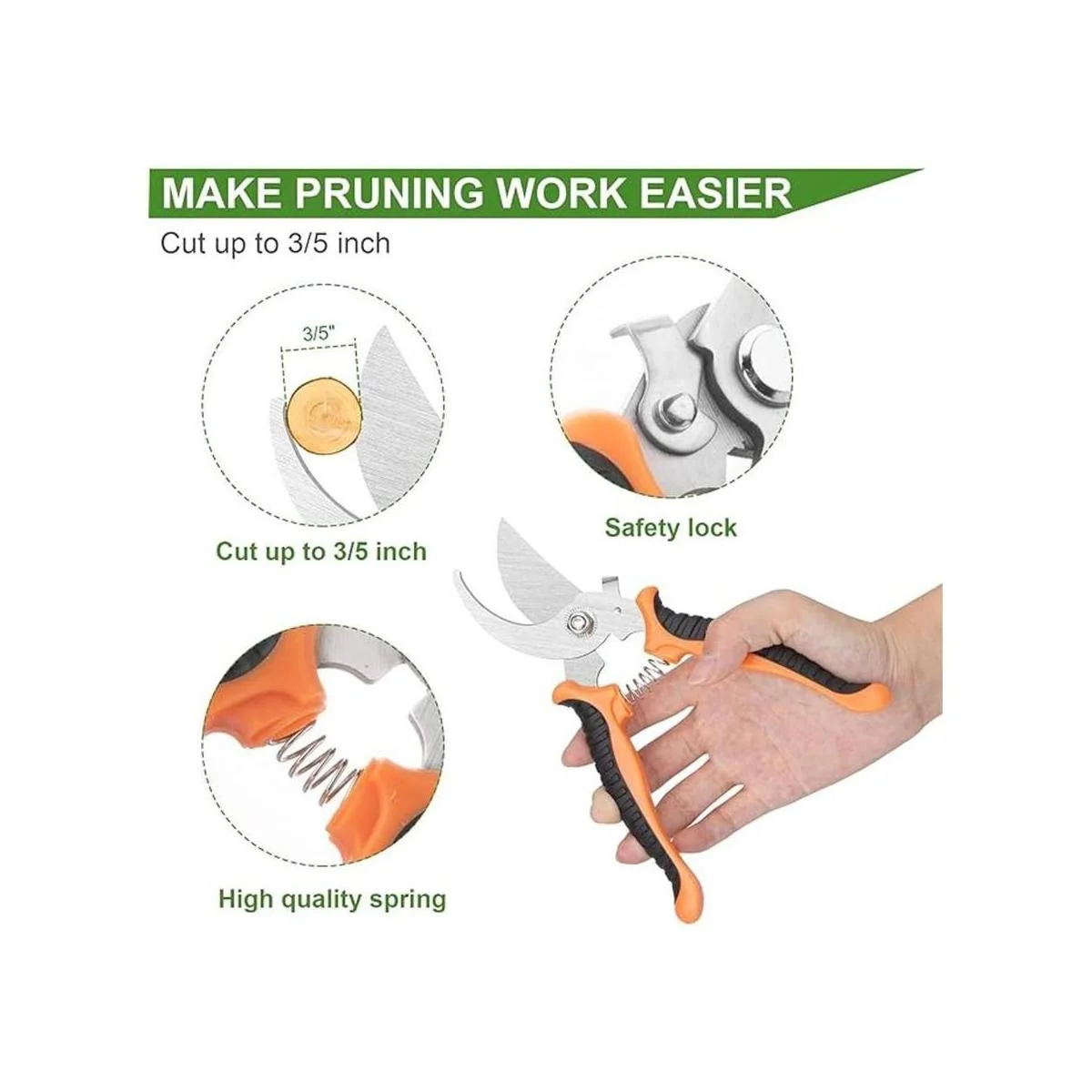 MAKE PRUNING WORK EASIER

Cut up to 3/5 inch

3/5"

Cut up to 3/5 inch

Safety lock

High quality spring