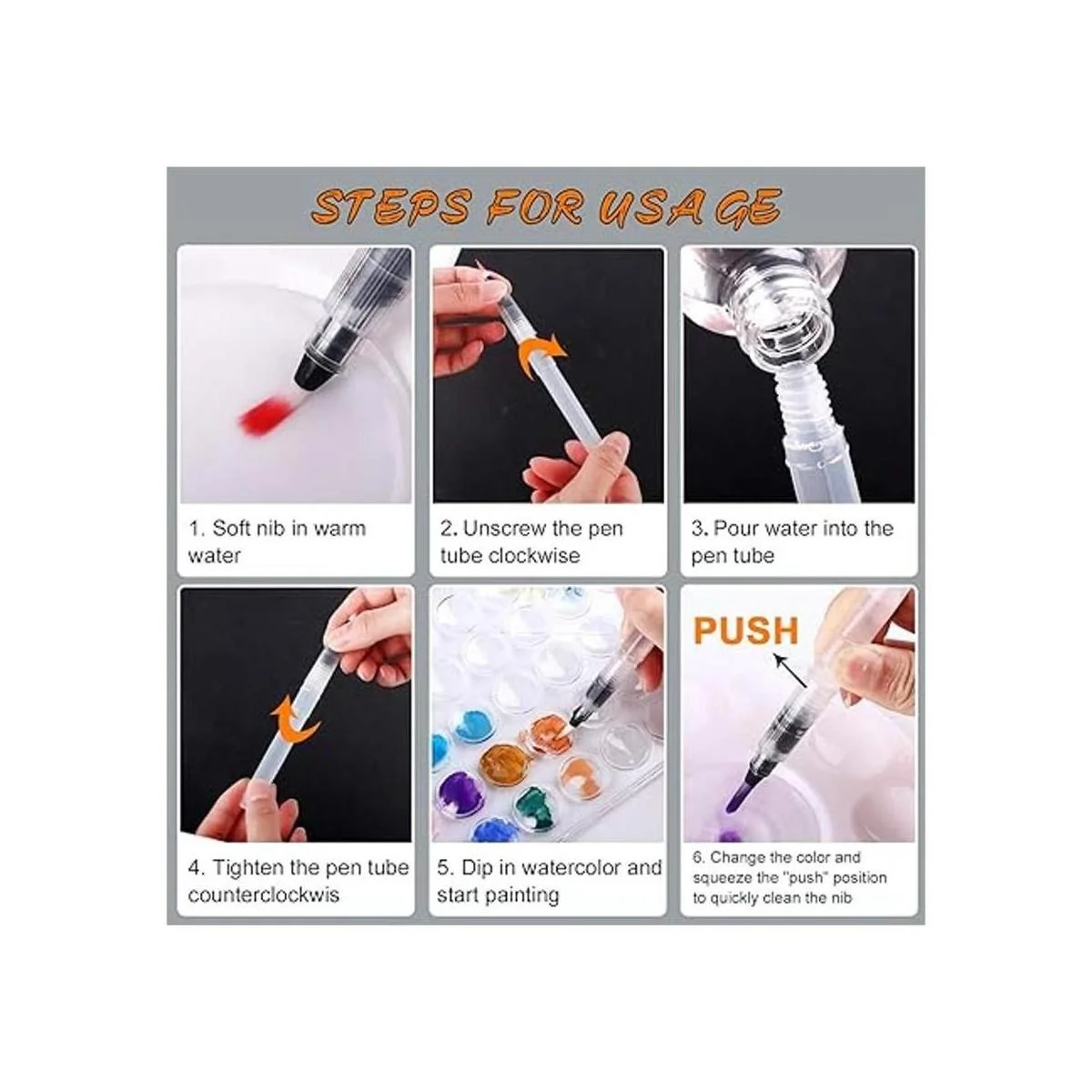 STEPS FOR USAGE

1. Soft nib in warm water

2. Unscrew the pen tube clockwise

3. Pour water into the pen tube

4. Tighten the pen tube counterclockwis

5. Dip in watercolor and start painting

PUSH

6. Change the color and squeeze the "push" position to quickly clean the nib