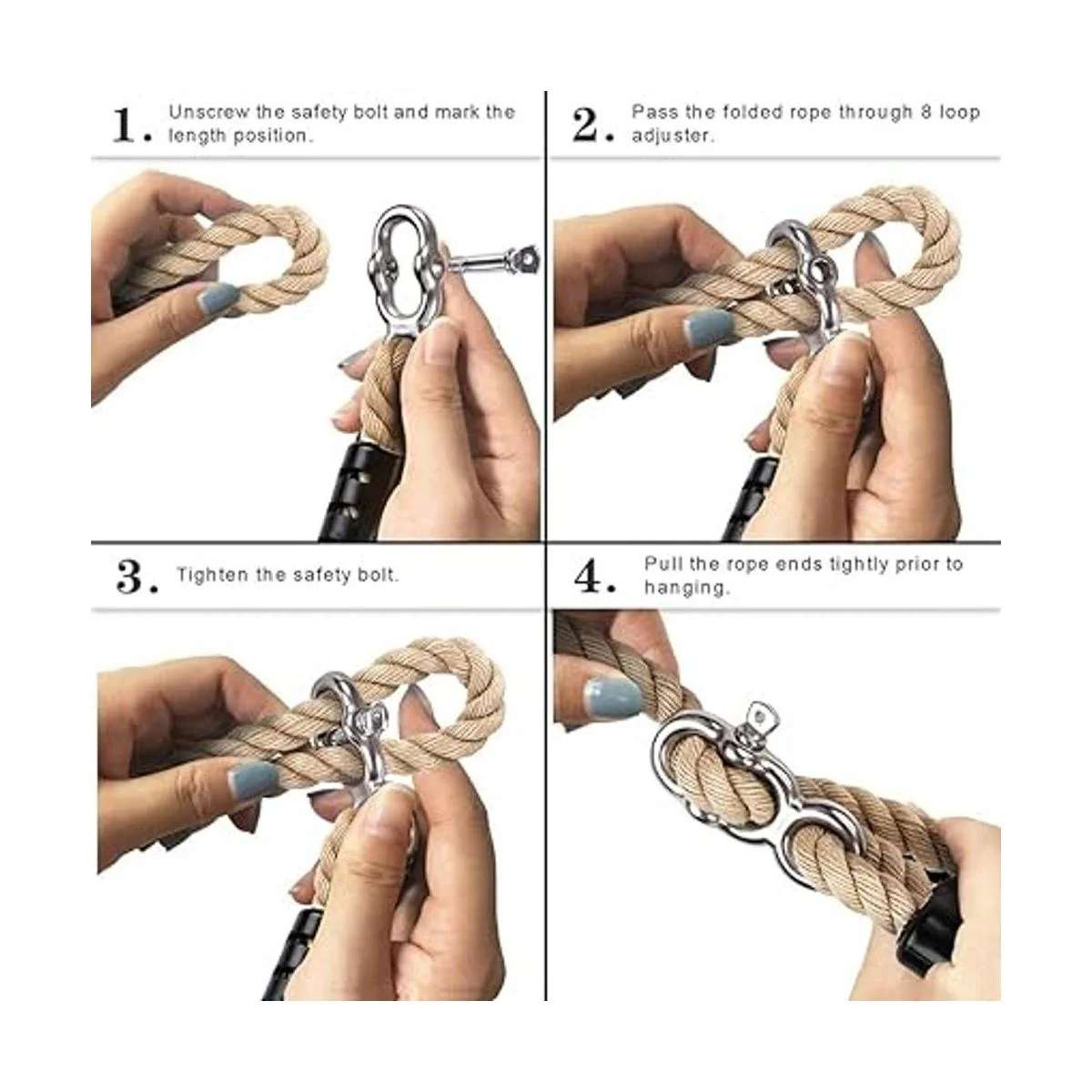 1. Unscrew the safety bolt and mark the length position.

2. Pass the folded rope through 8 loop adjuster.

3. Tighten the safety bolt.

4. Pull the rope ends tightly prior to hanging.