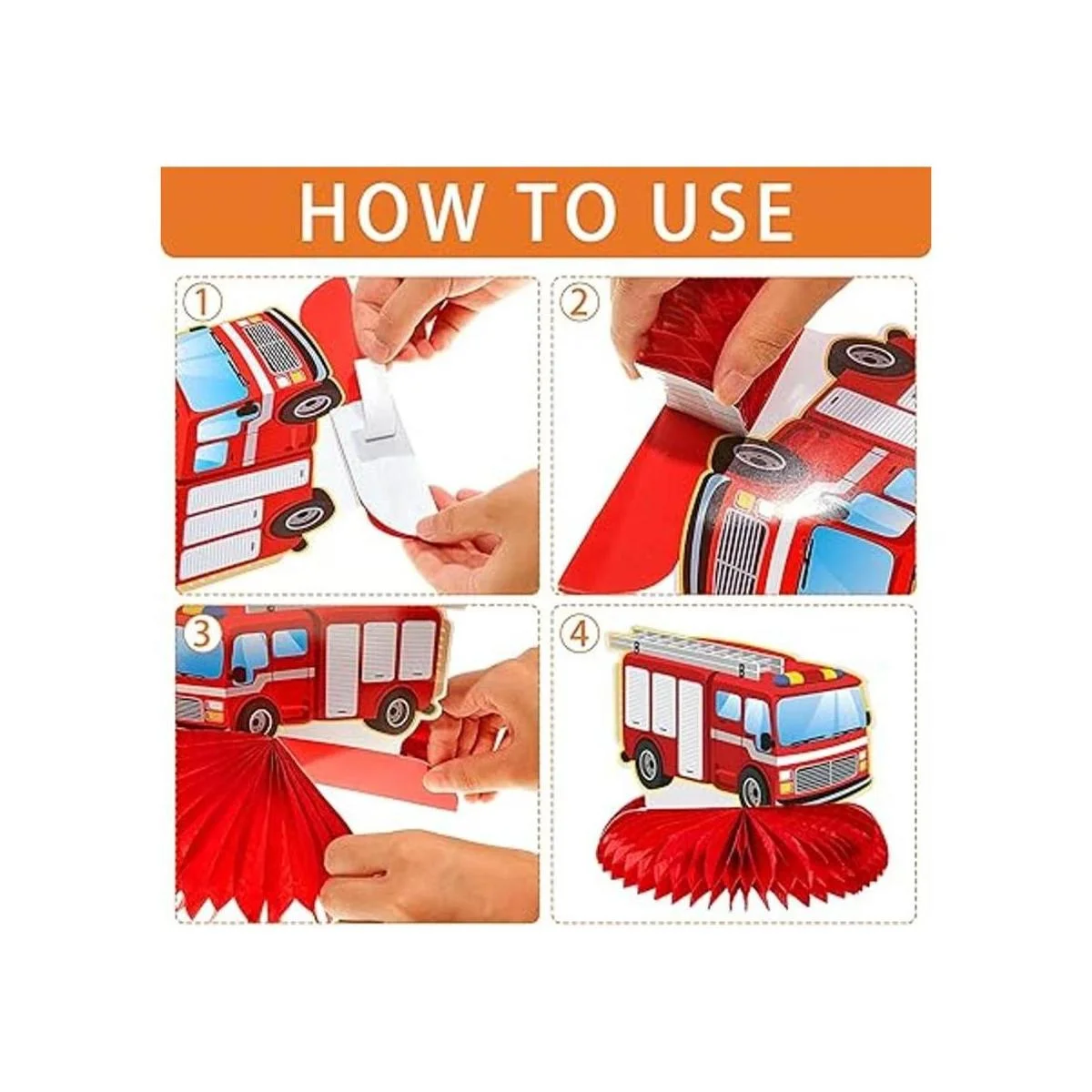 HOW TO USE

①

②

③

④