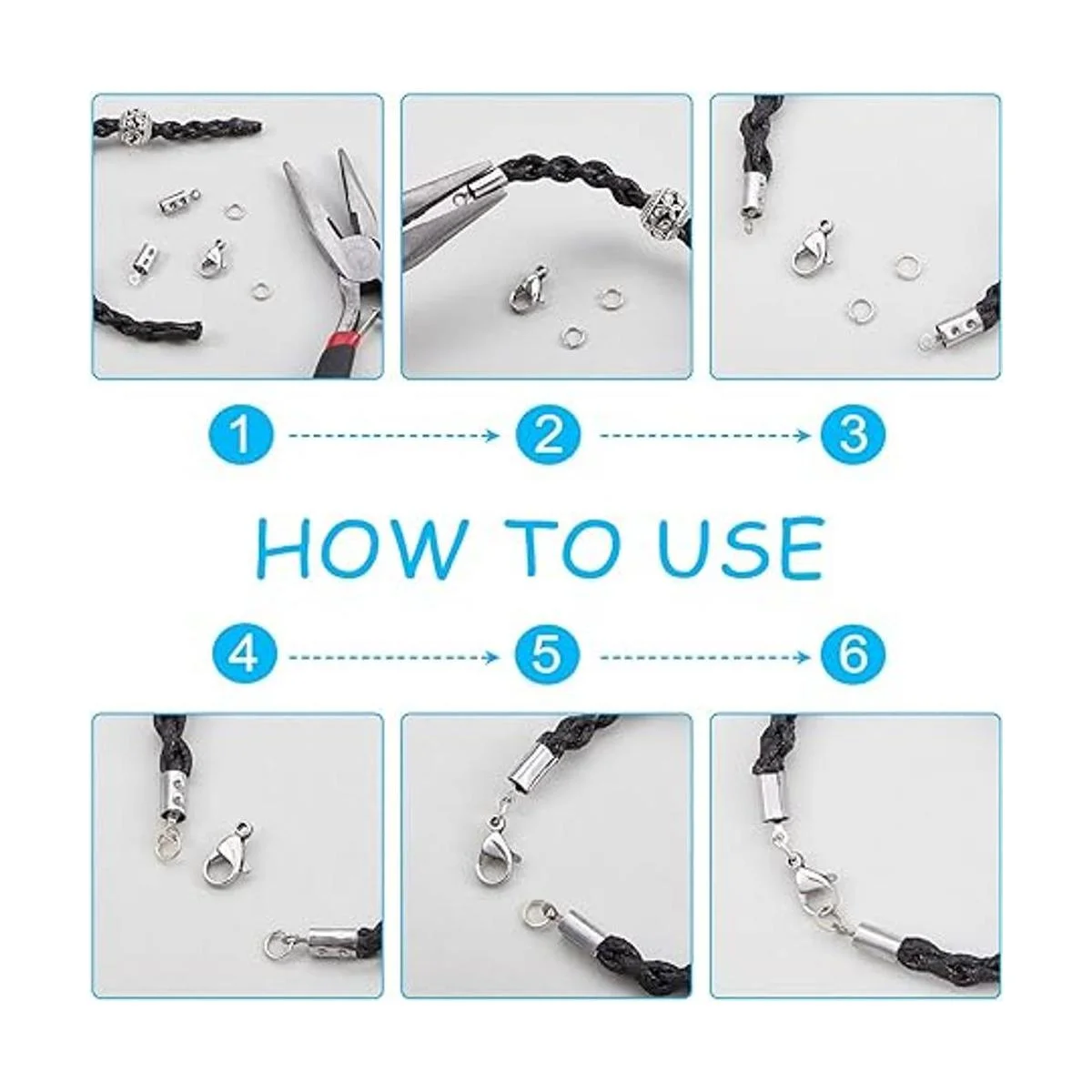 1 2 3

HOW TO USE

4 5 6