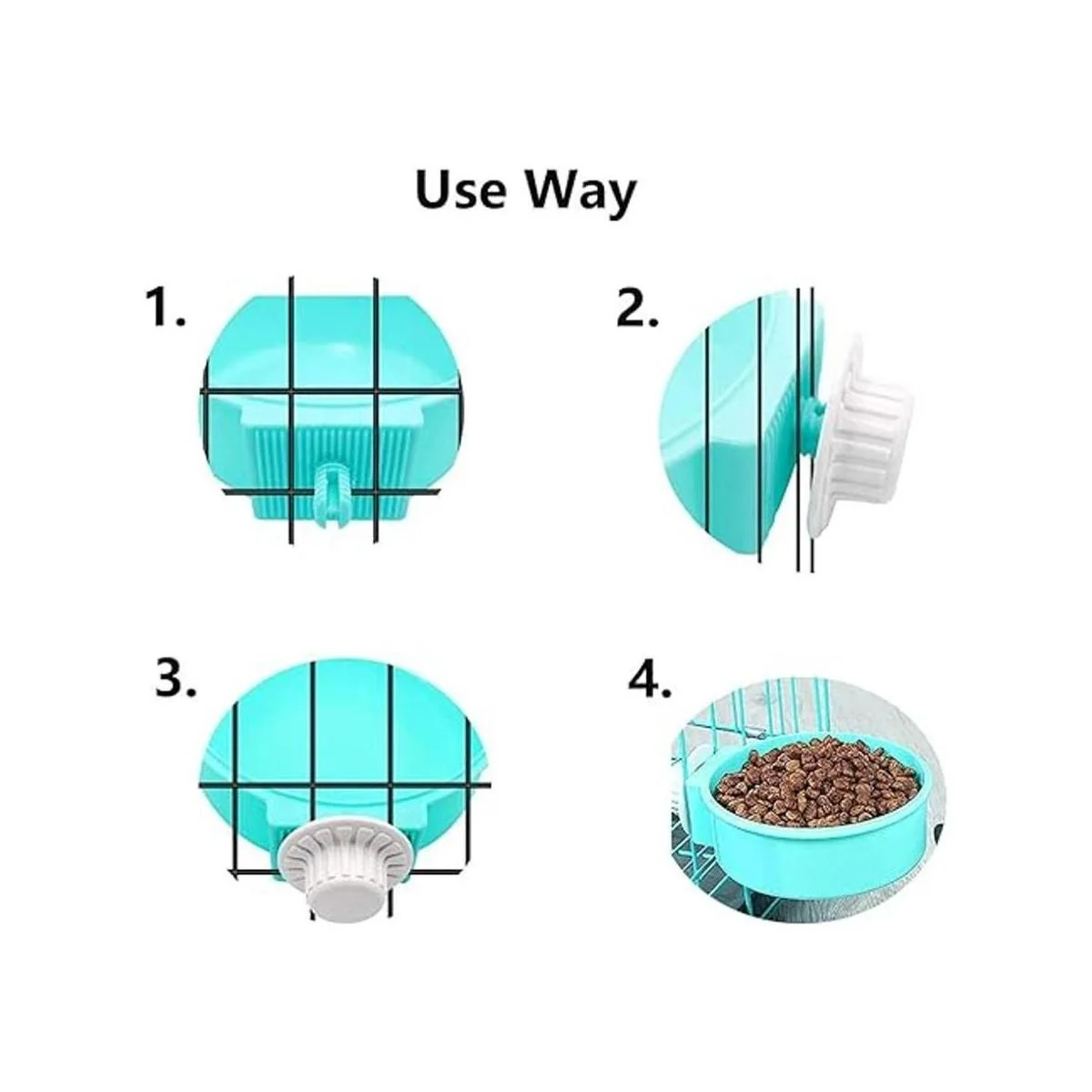 Use Way

1.

2.

3.

4.