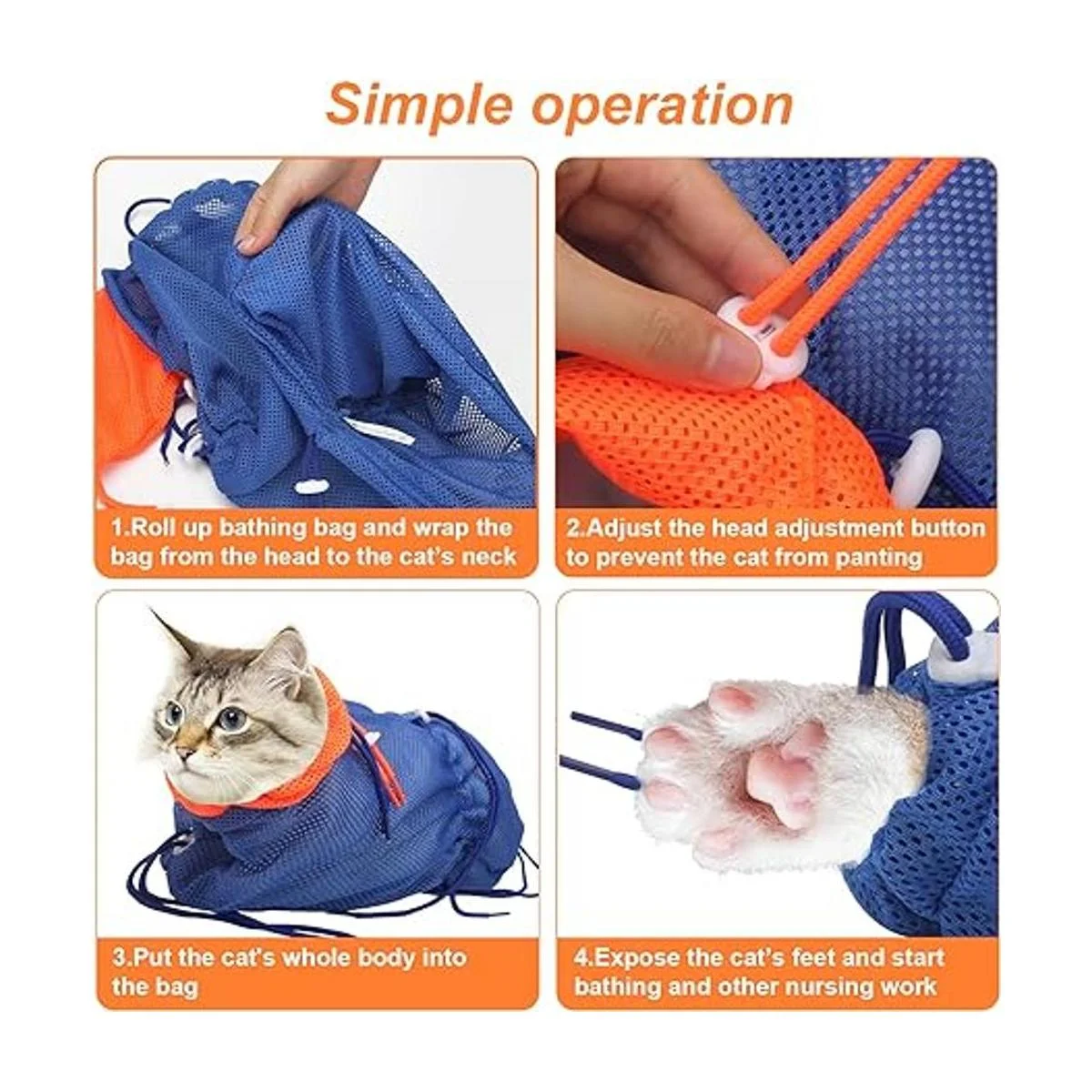 Simple operation

1.Roll up bathing bag and wrap the bag from the head to the cat's neck

2.Adjust the head adjustment button to prevent the cat from panting

3.Put the cat's whole body into the bag

4.Expose the cat's feet and start bathing and other nursing work