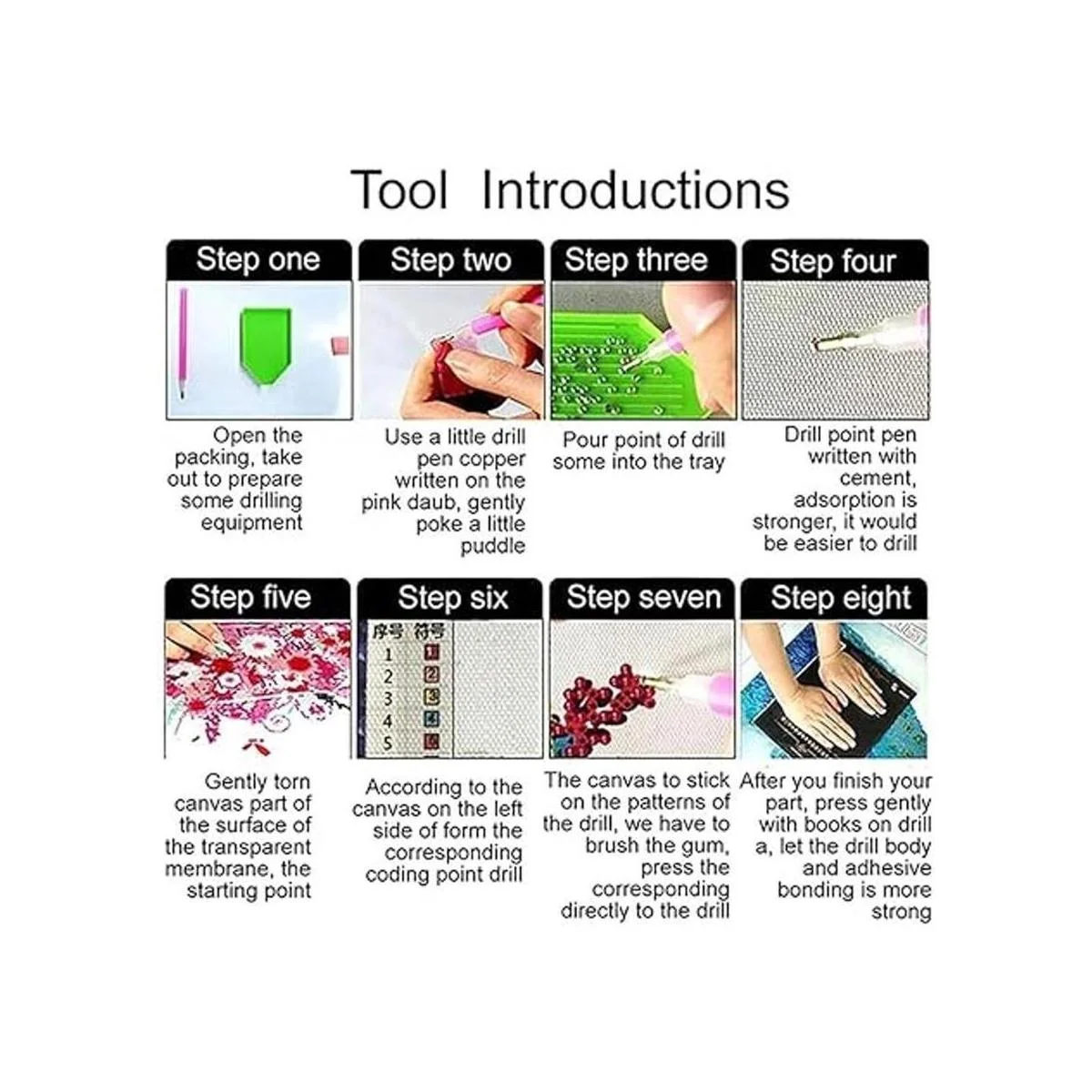 Tool Introductions

Step one

Open the packing, take out to prepare some drilling equipment

Step two

Use a little drill pen copper written on the pink daub, gently poke a little puddle

Step three

Pour point of drill some into the tray

Step four

Drill point pen written with cement, adsorption is stronger, it would be easier to drill

Step five

Gently torn canvas part of the surface of the transparent membrane, the starting point

Step six

| 序号 | 符号 |
|---|---|
| 1 | 1 |
| 2 | 2 |
| 3 | 3 |
| 4 | 4 |
| 5 | 5 |

According to the canvas on the left side of form the corresponding coding point drill

Step seven

The canvas to stick on the patterns of the drill, we have to brush the gum, press the corresponding directly to the drill

Step eight

After you finish your part, press gently with books on drill a, let the drill body and adhesive bonding is more strong