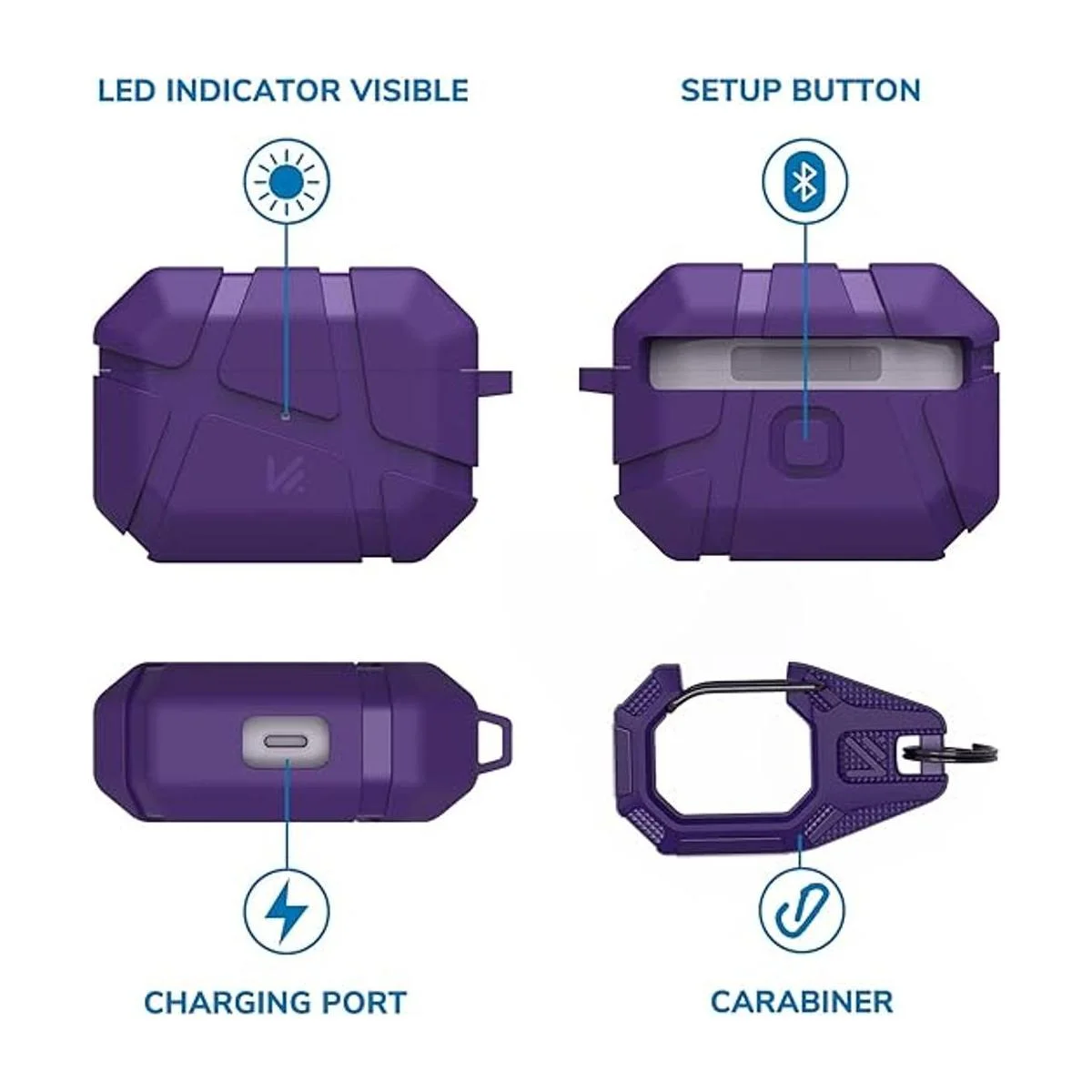 LED INDICATOR VISIBLE

SETUP BUTTON

CHARGING PORT

CARABINER