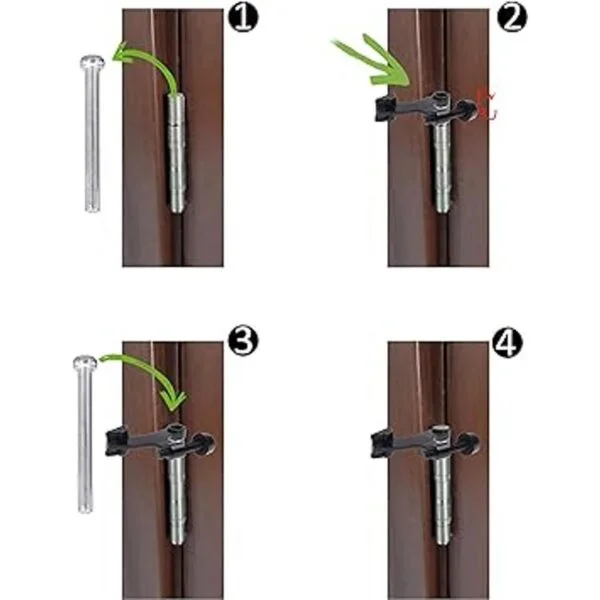 1

2

3

4