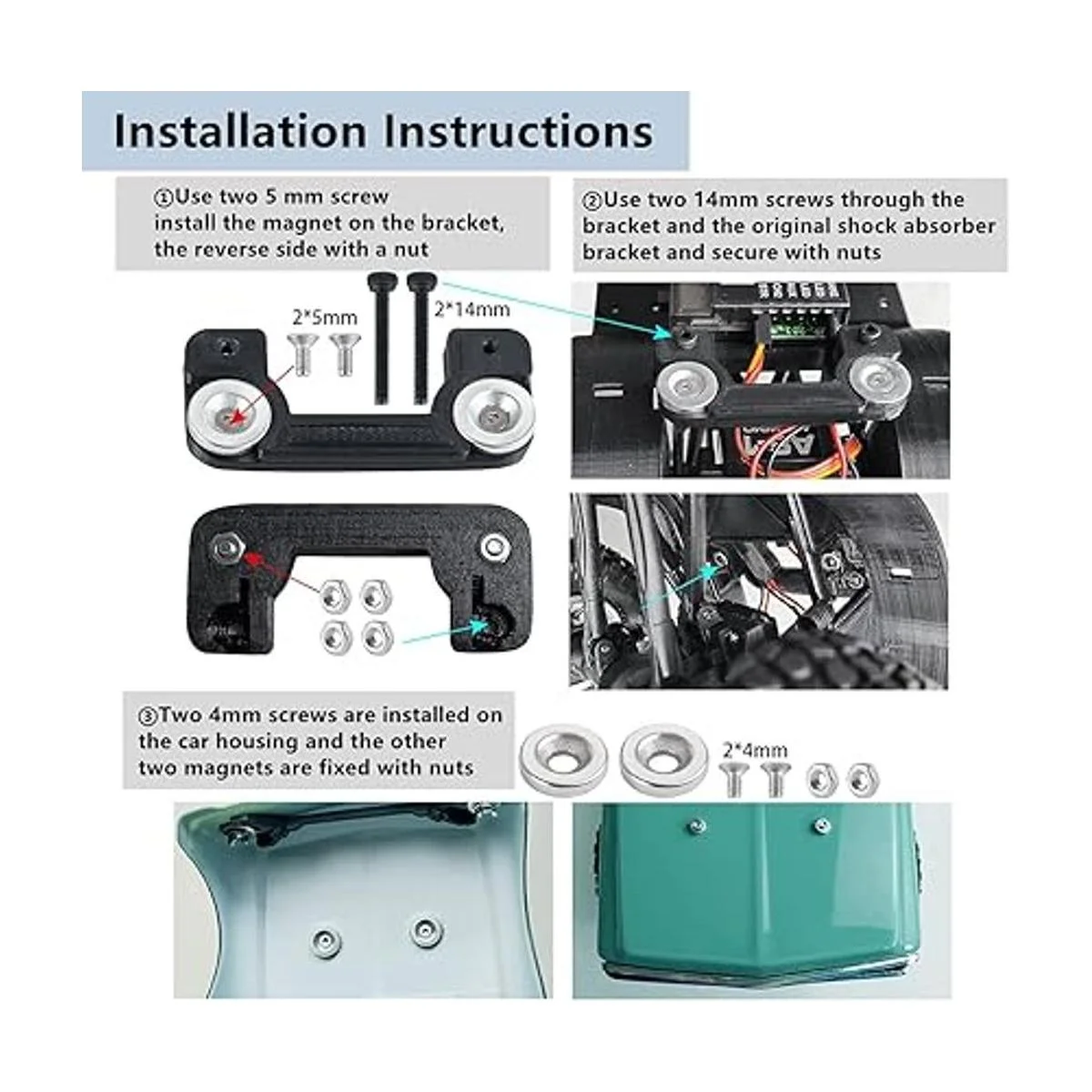 Installation Instructions

①Use two 5 mm screw install the magnet on the bracket, the reverse side with a nut

②Use two 14mm screws through the bracket and the original shock absorber bracket and secure with nuts

2*5mm

2*14mm

③Two 4mm screws are installed on the car housing and the other two magnets are fixed with nuts

2*4mm