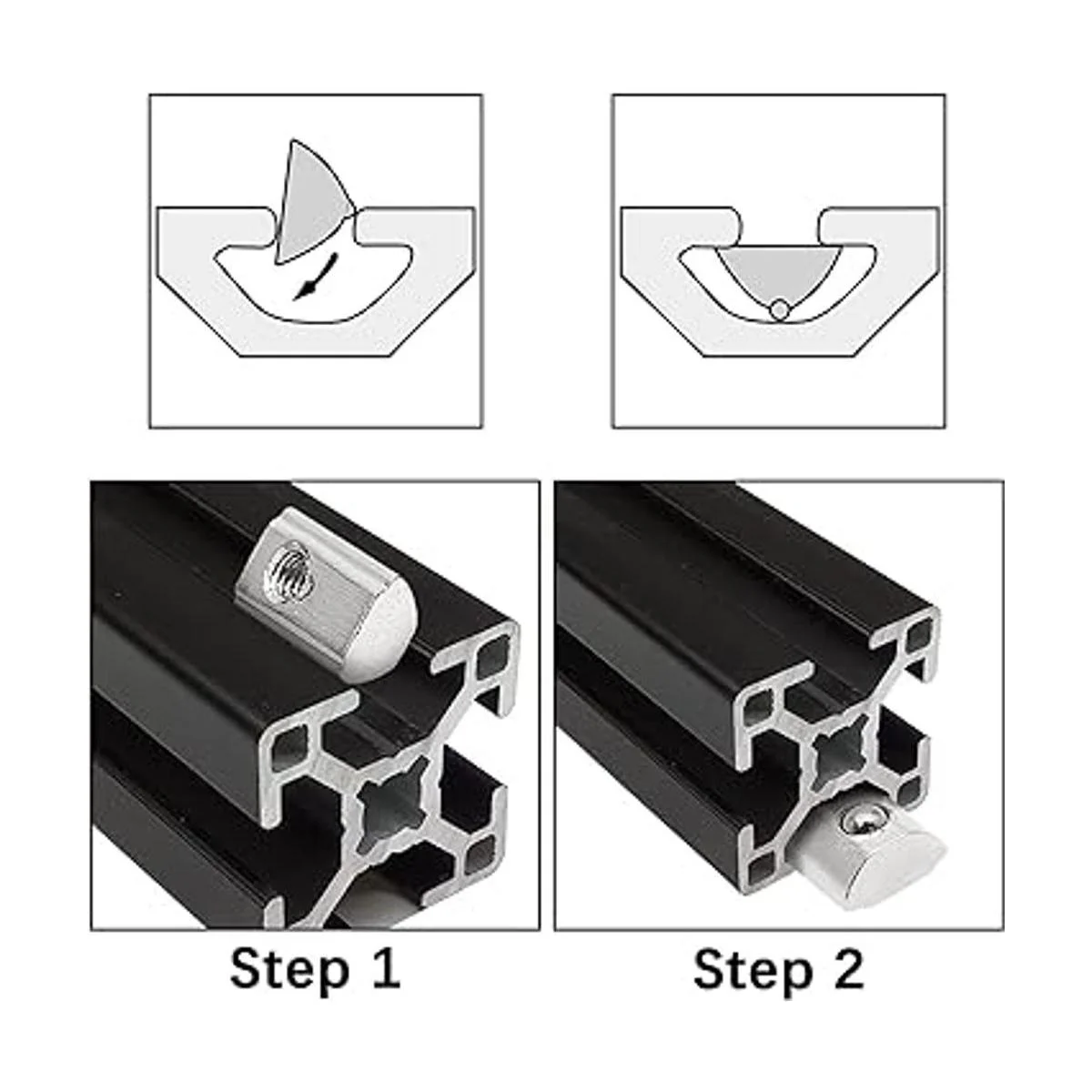 Step 1

Step 2