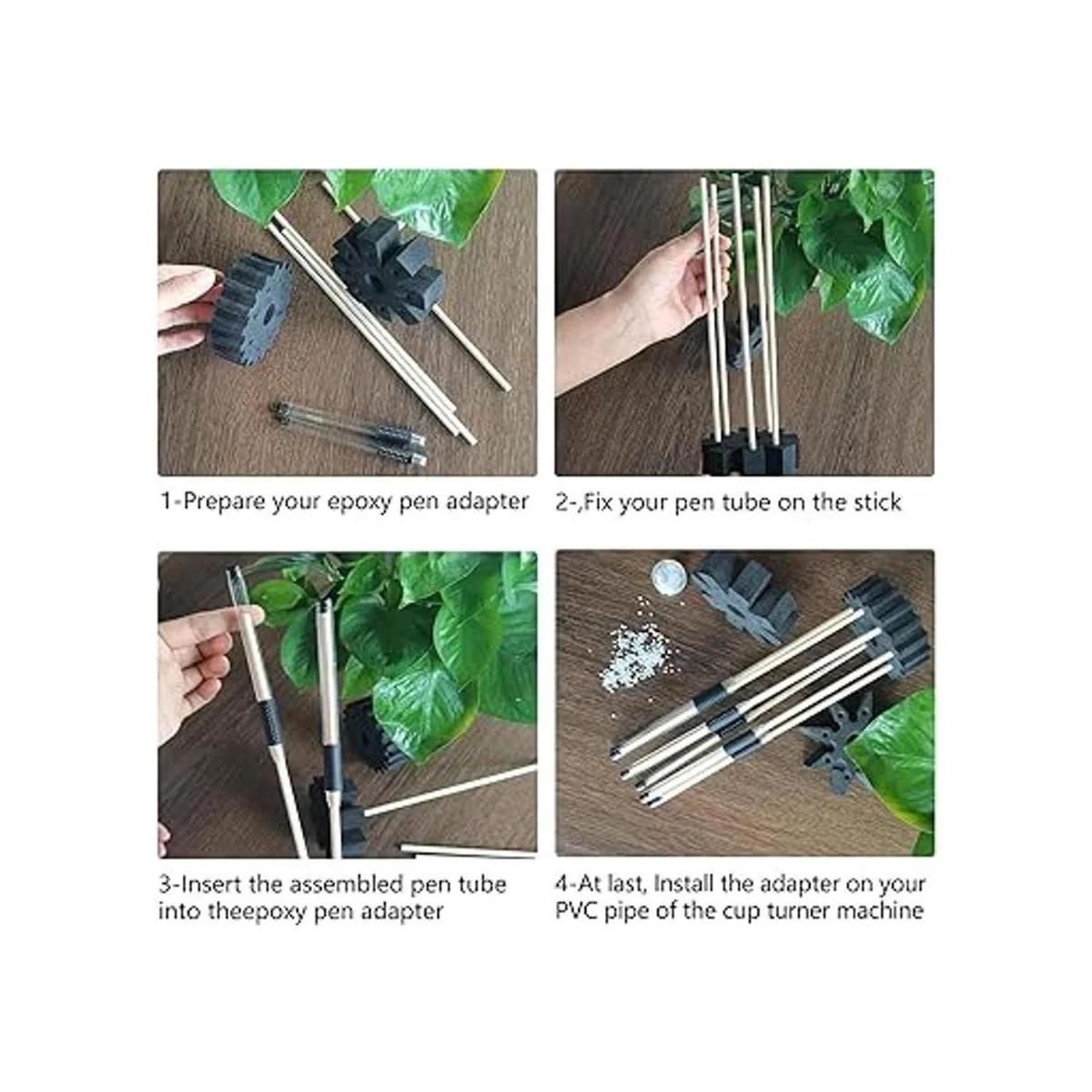 1-Prepare your epoxy pen adapter

2-,Fix your pen tube on the stick

3-Insert the assembled pen tube into theepoxy pen adapter

4-At last, Install the adapter on your PVC pipe of the cup turner machine