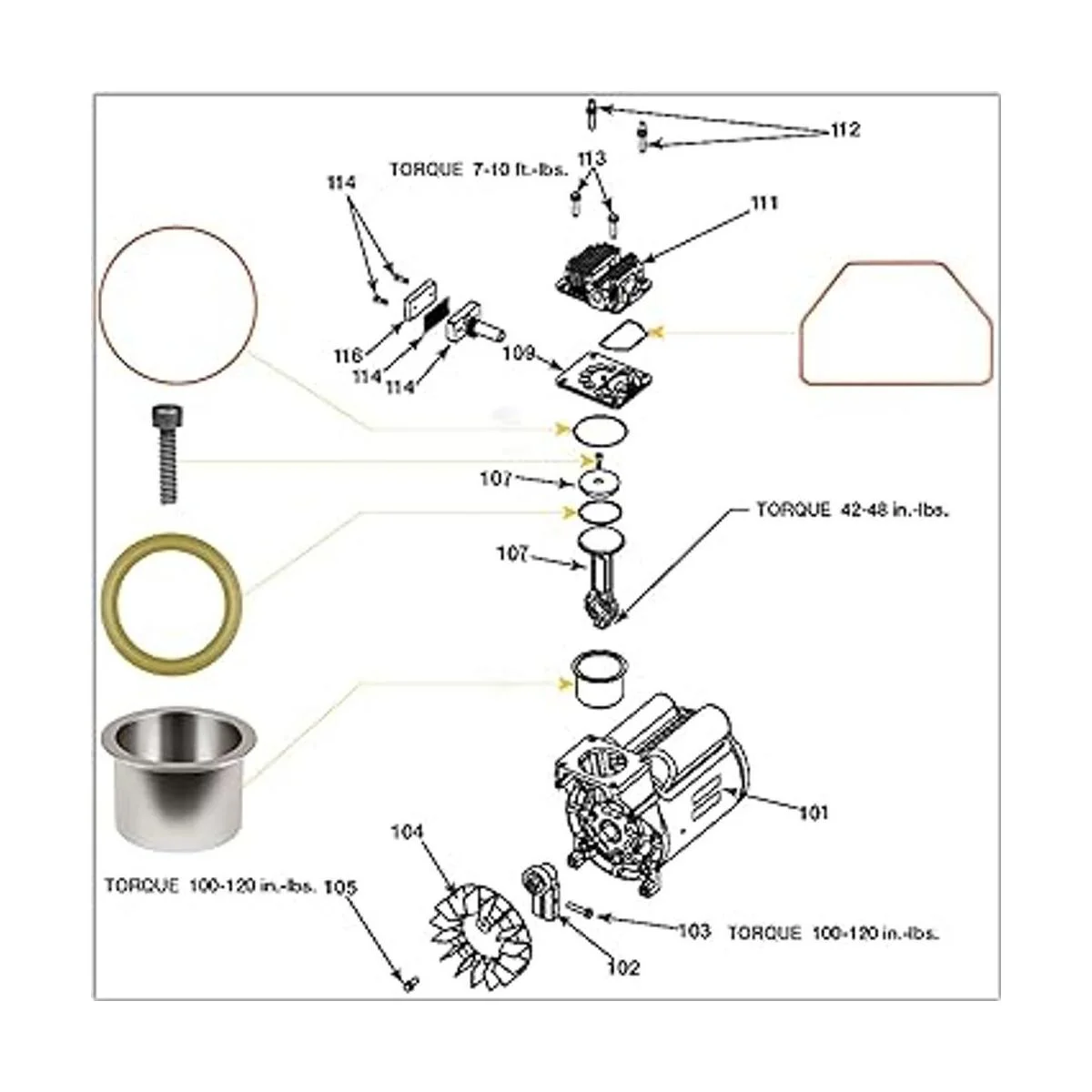 112

TORQUE 7-10 ft.-lbs.

113

114

111

116

114

114

109

107

TORQUE 42-48 in.-lbs.

107

101

104

TORQUE 100-120 in.-lbs. 105

103 TORQUE 100-120 in.-lbs.

102