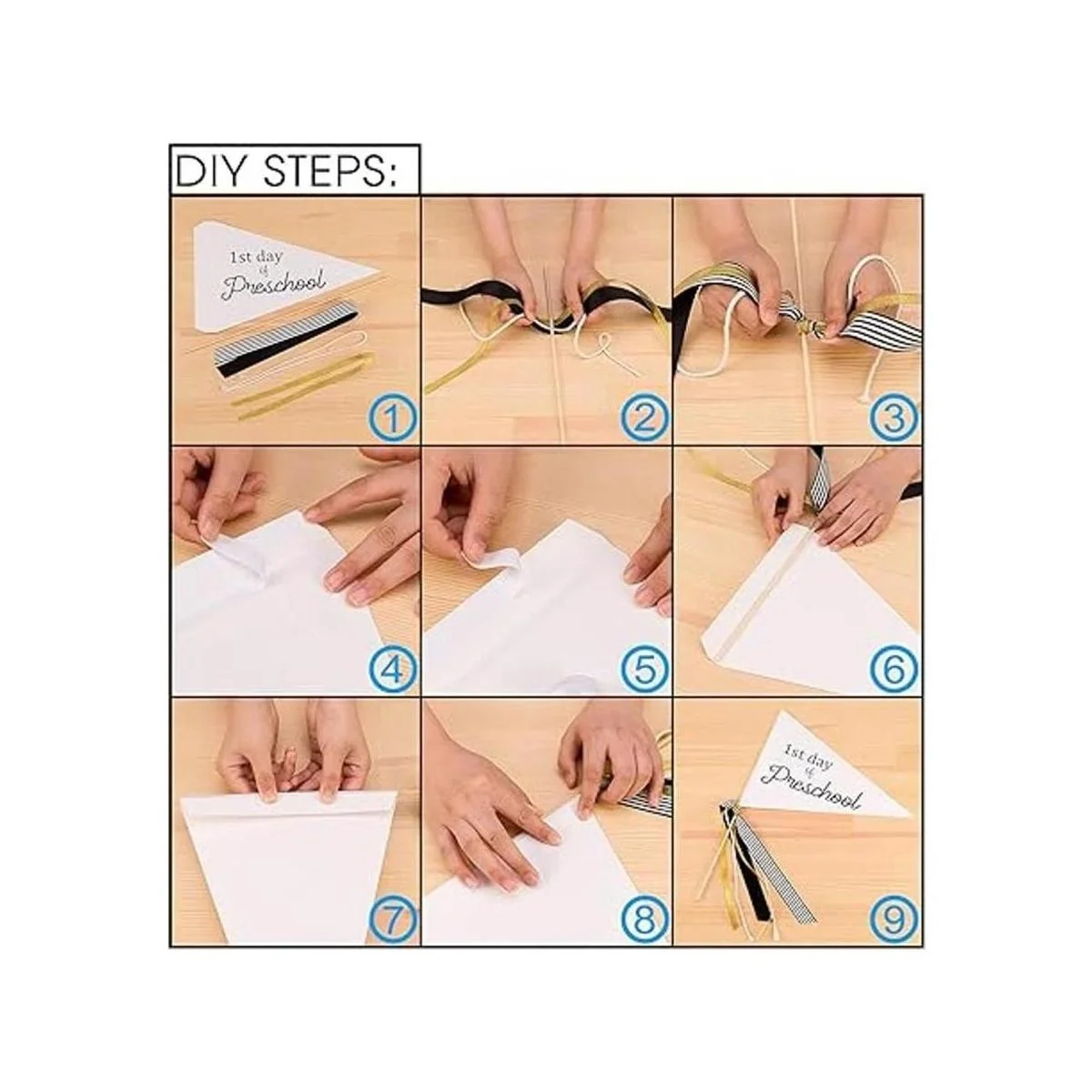 DIY STEPS:

1st day of Preschool

1

2

3

4

5

6

7

8

1st day of Preschool

9