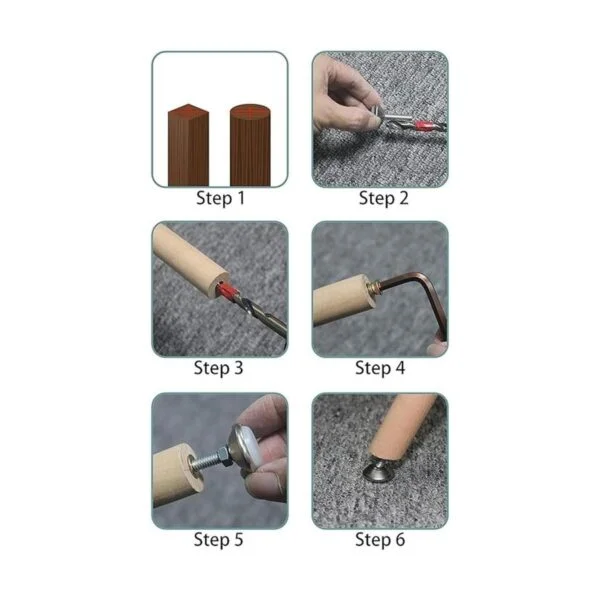 Step 1
Step 2
Step 3
Step 4
Step 5
Step 6