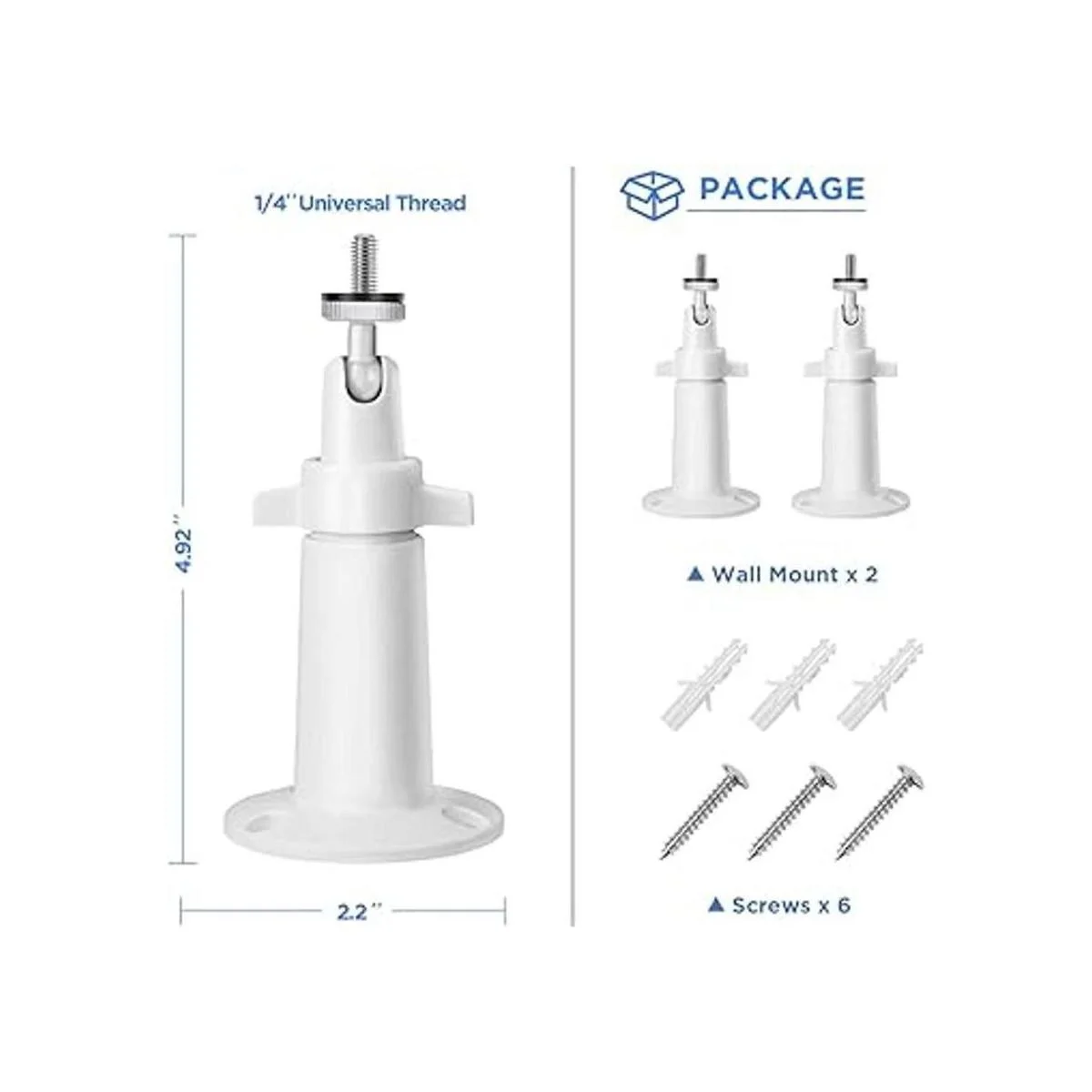 1/4'' Universal Thread

4.92''

2.2''

PACKAGE

▲ Wall Mount x 2

▲ Screws x 6