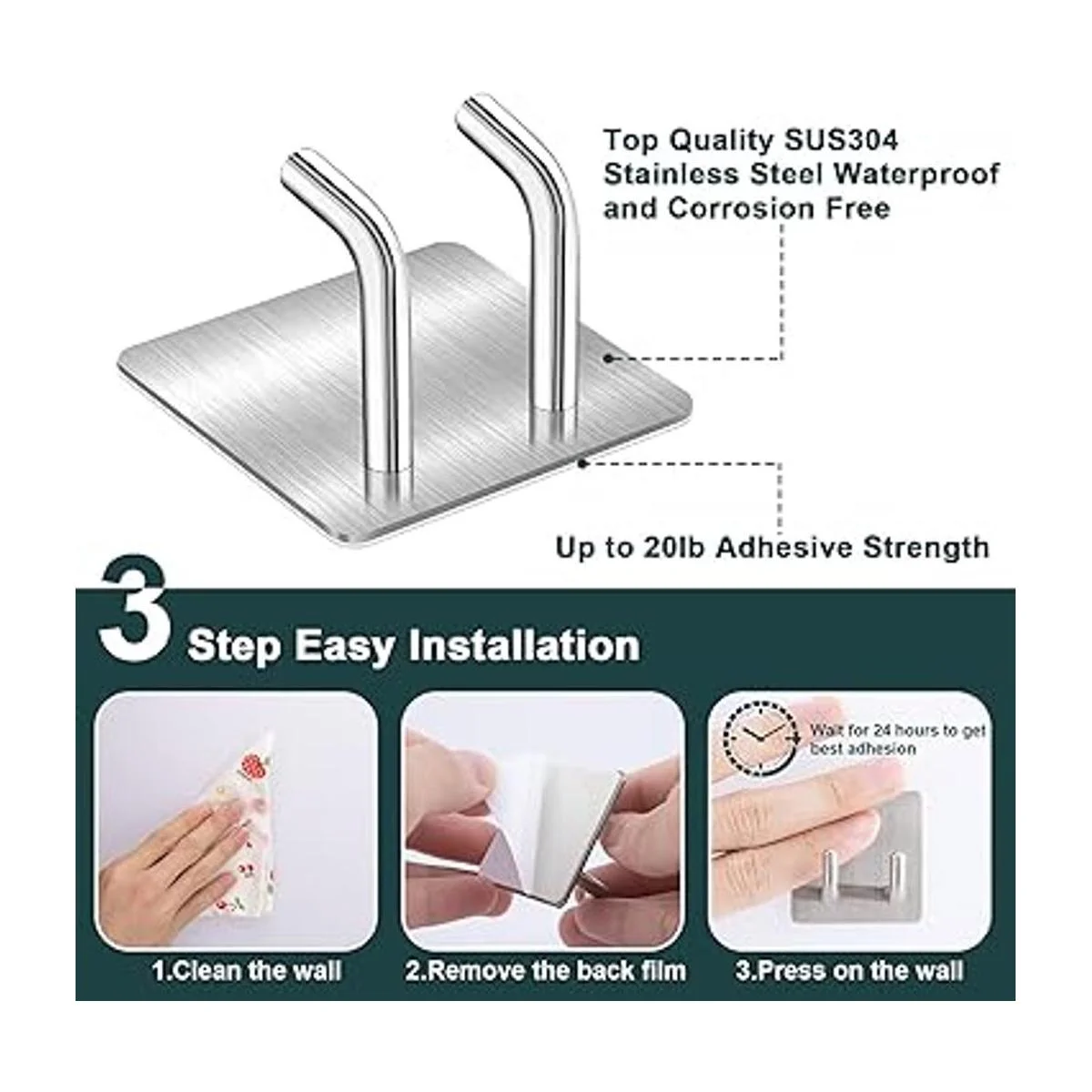 Top Quality SUS304 Stainless Steel Waterproof and Corrosion Free

Up to 20lb Adhesive Strength

3 Step Easy Installation

Wait for 24 hours to get best adhesion

1.Clean the wall

2.Remove the back film

3.Press on the wall