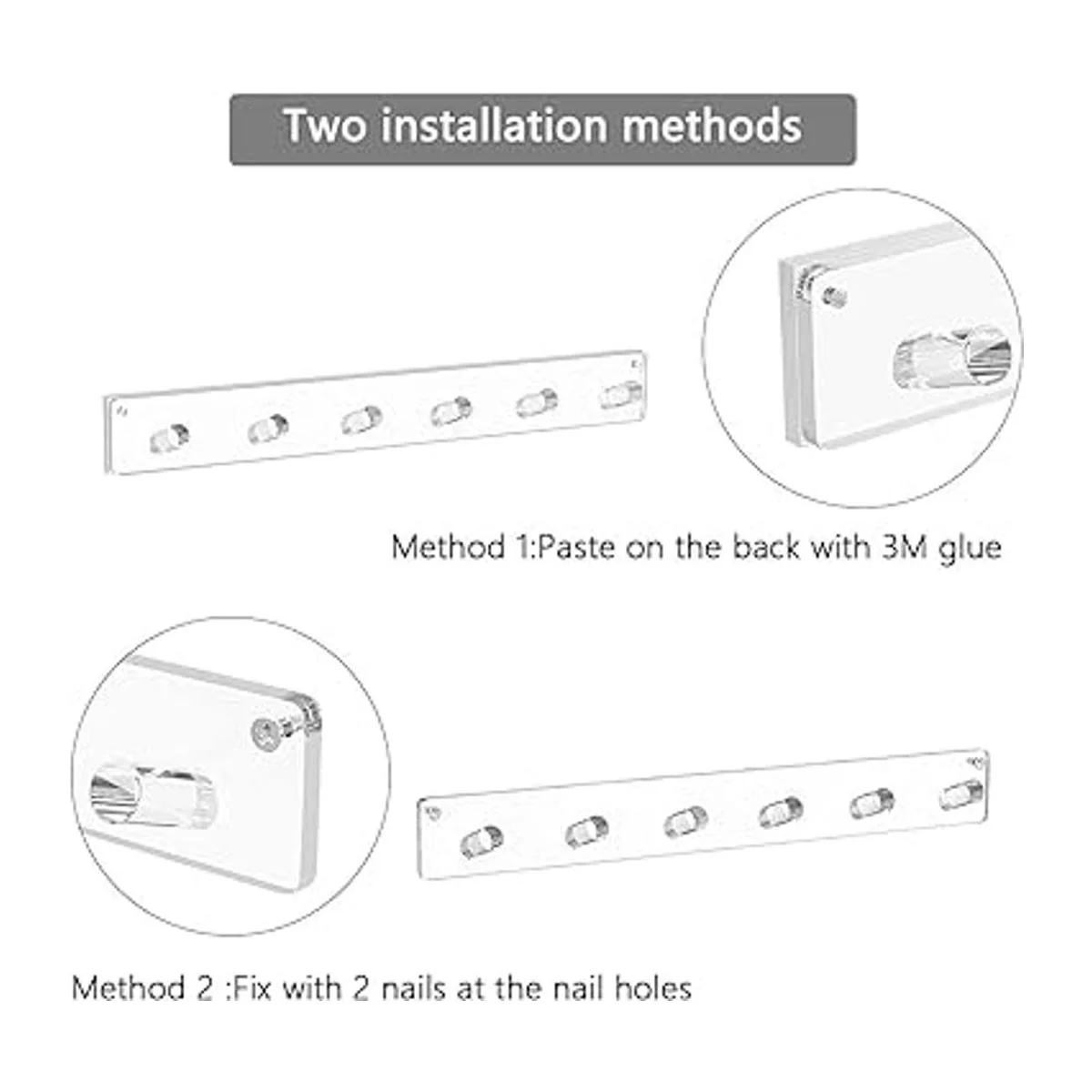 Two installation methods

Method 1:Paste on the back with 3M glue

Method 2 :Fix with 2 nails at the nail holes