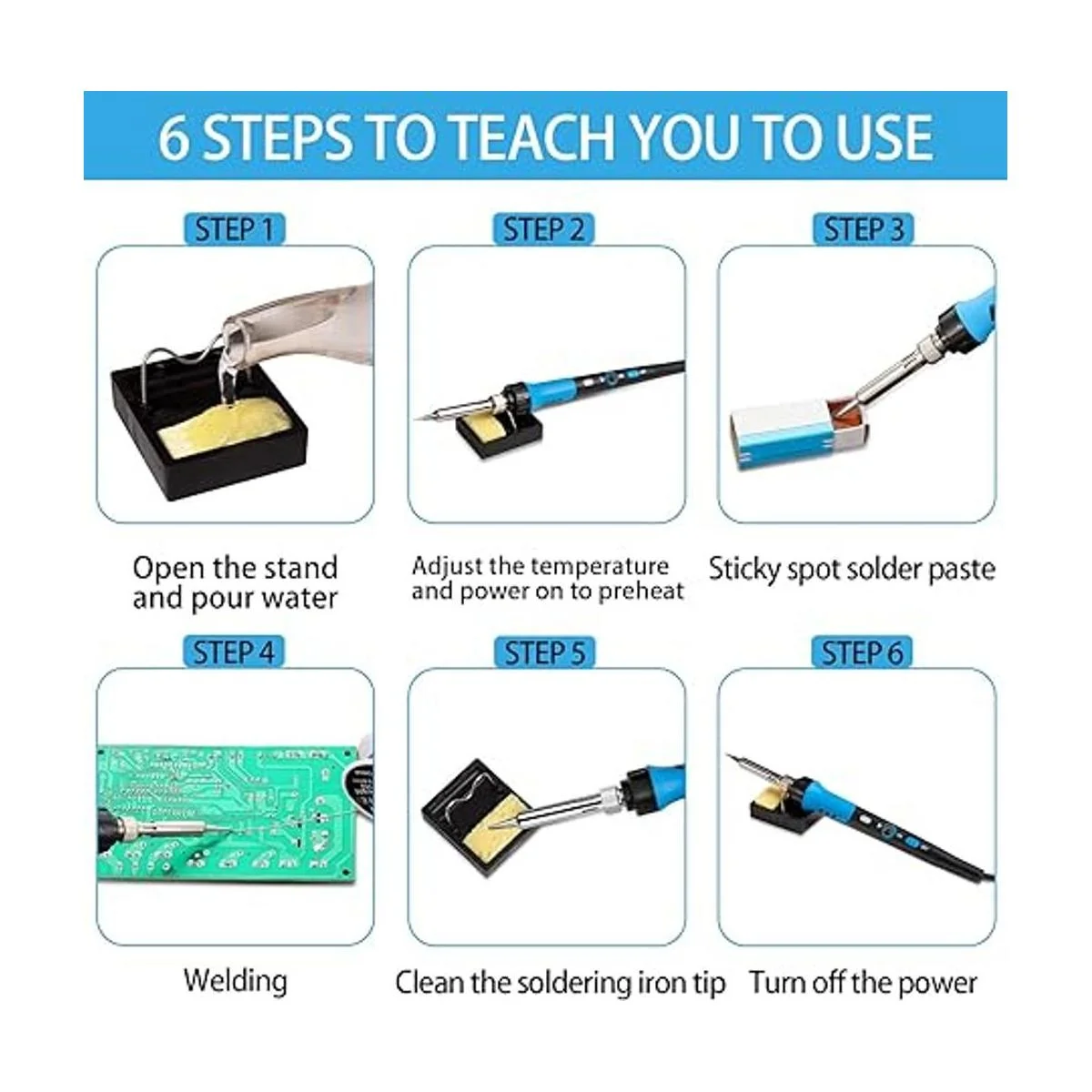 6 STEPS TO TEACH YOU TO USE

STEP 1

Open the stand and pour water

STEP 2

Adjust the temperature and power on to preheat

STEP 3

Sticky spot solder paste

STEP 4

Welding

STEP 5

Clean the soldering iron tip

STEP 6

Turn off the power