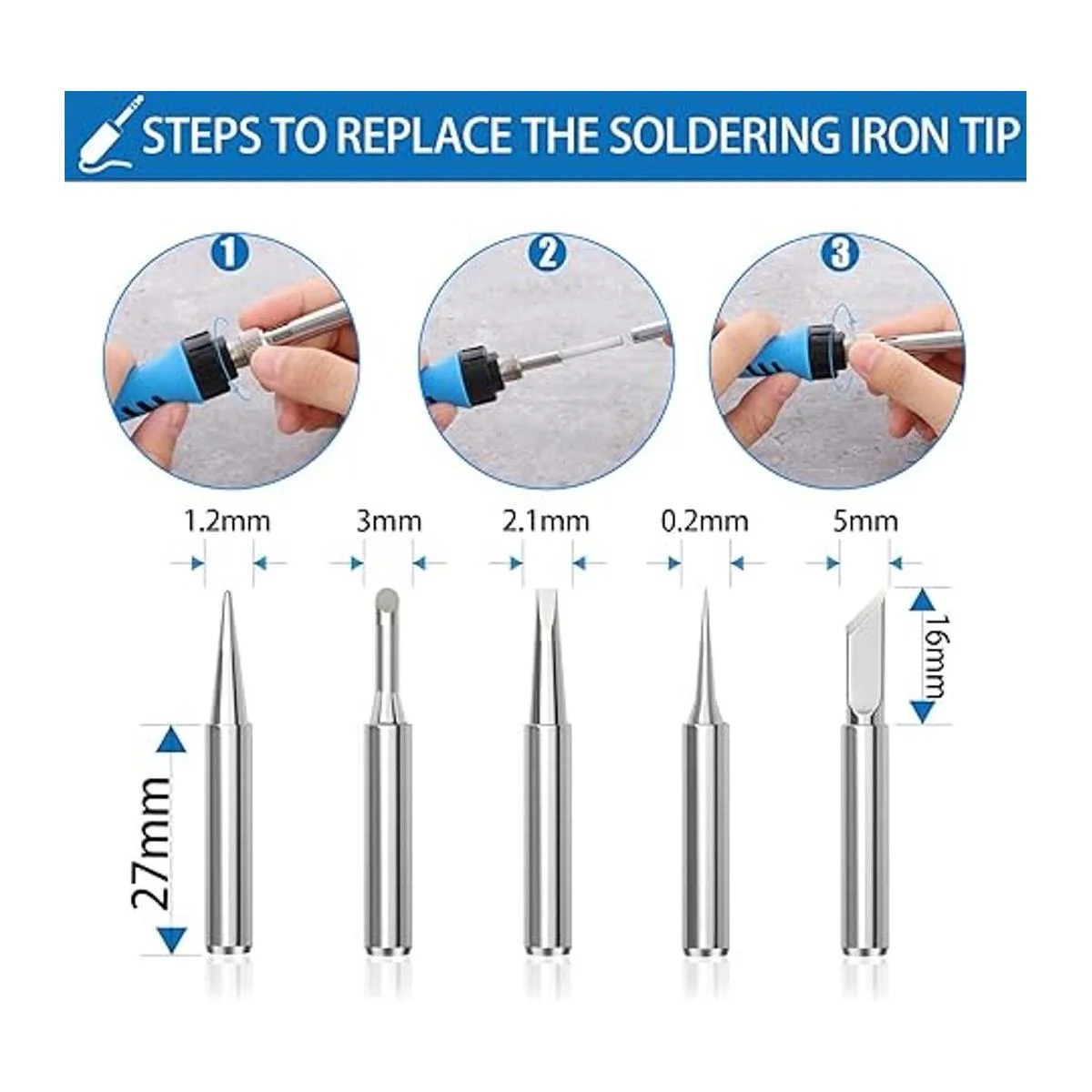 STEPS TO REPLACE THE SOLDERING IRON TIP

1
2
3

1.2mm
3mm
2.1mm
0.2mm
5mm

16mm

27mm