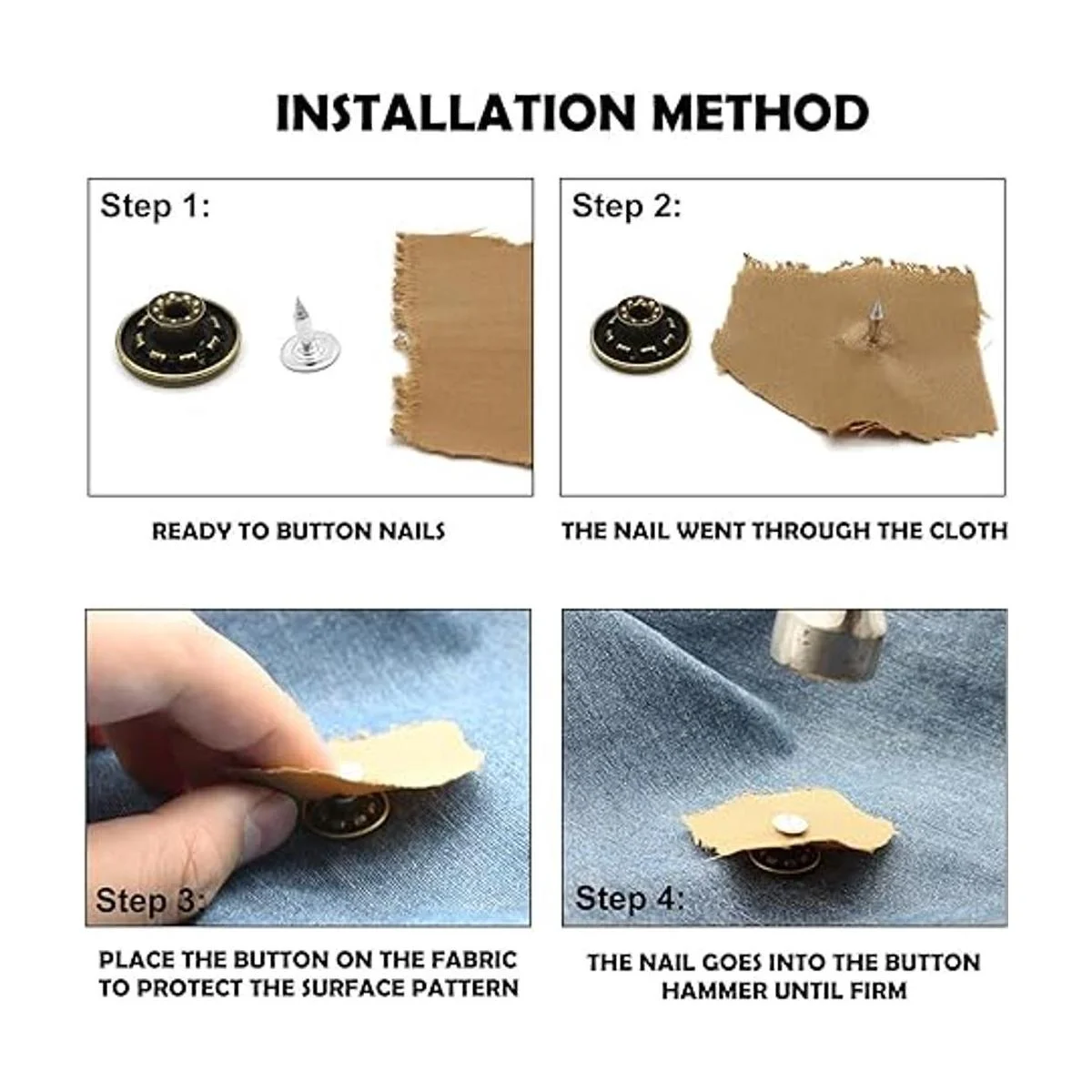 INSTALLATION METHOD

Step 1:

READY TO BUTTON NAILS

Step 2:

THE NAIL WENT THROUGH THE CLOTH

Step 3:

PLACE THE BUTTON ON THE FABRIC TO PROTECT THE SURFACE PATTERN

Step 4:

THE NAIL GOES INTO THE BUTTON HAMMER UNTIL FIRM