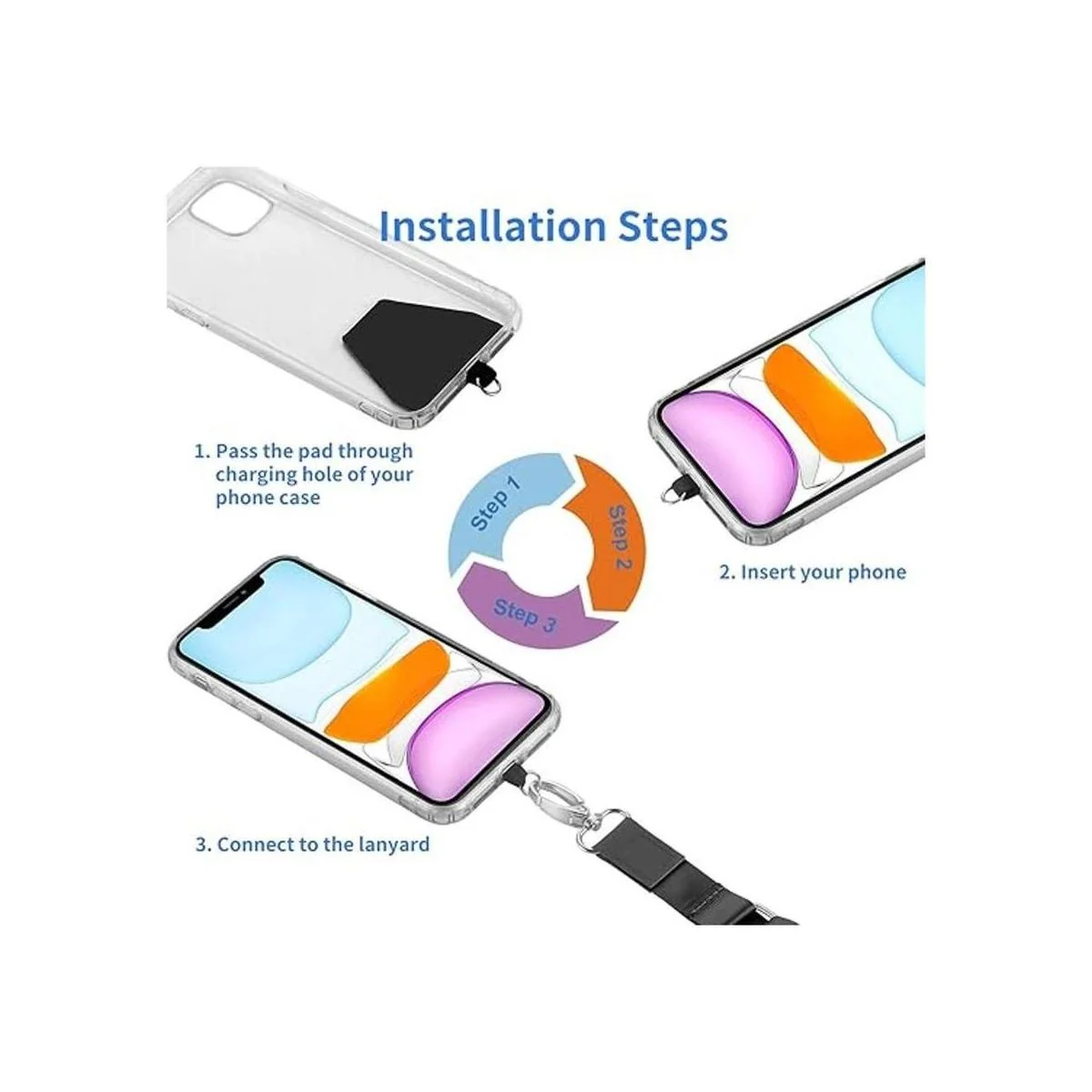 Installation Steps

1. Pass the pad through charging hole of your phone case

Step 1
Step 2
Step 3

2. Insert your phone

3. Connect to the lanyard