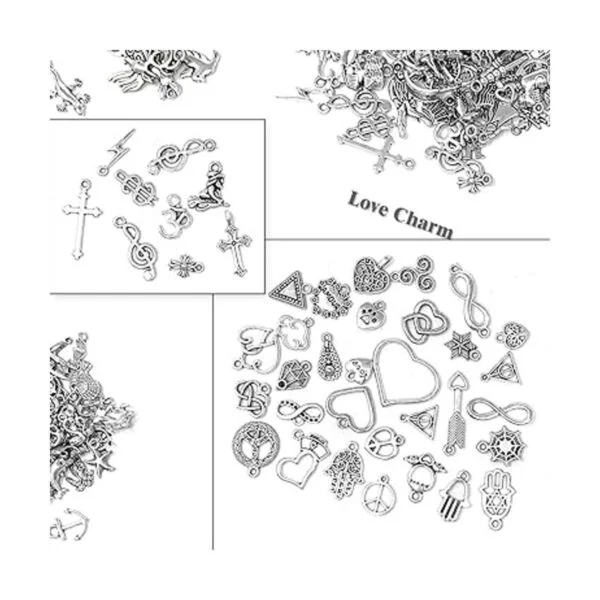 Love Charm