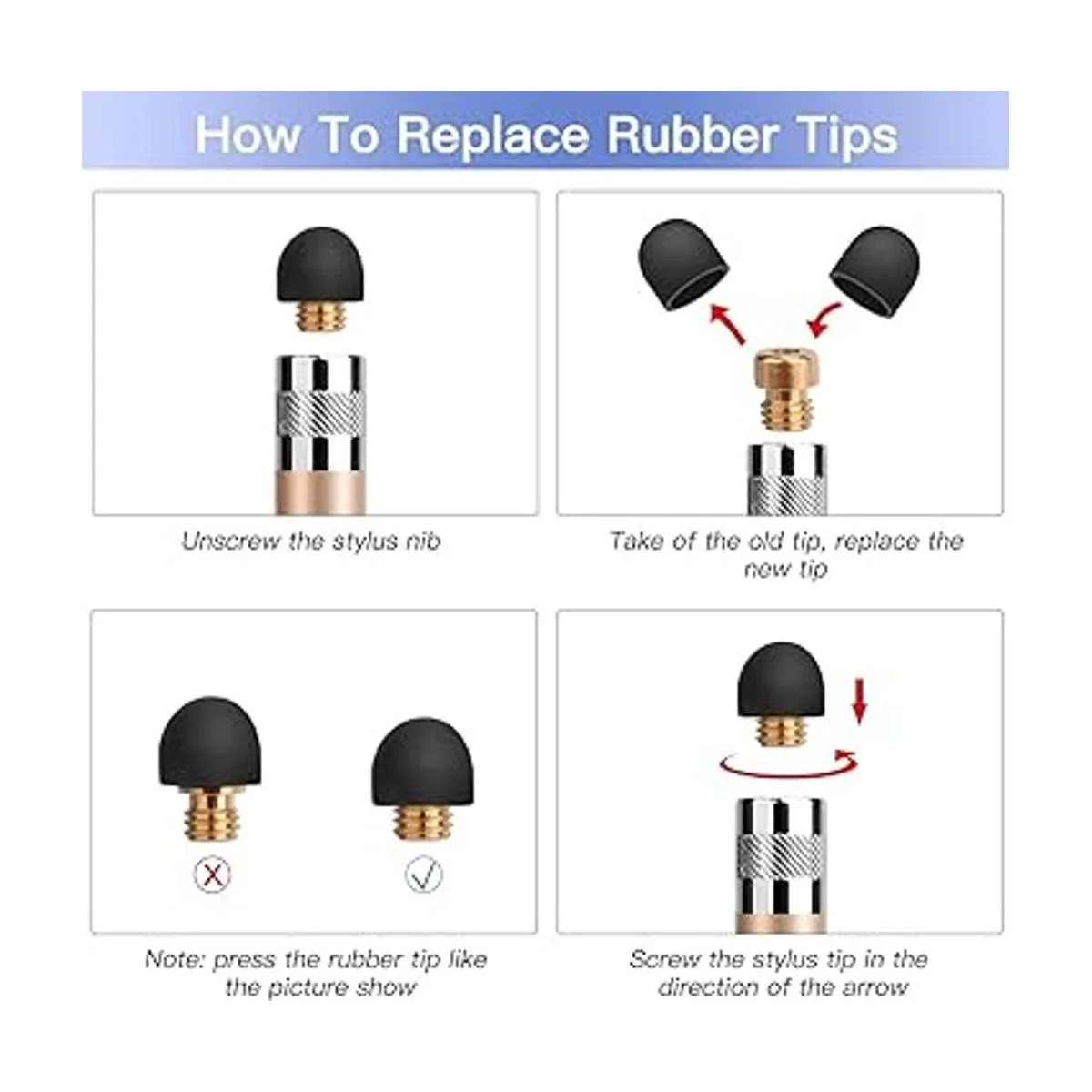 How To Replace Rubber Tips

Unscrew the stylus nib

Take of the old tip, replace the new tip

Note: press the rubber tip like the picture show

Screw the stylus tip in the direction of the arrow