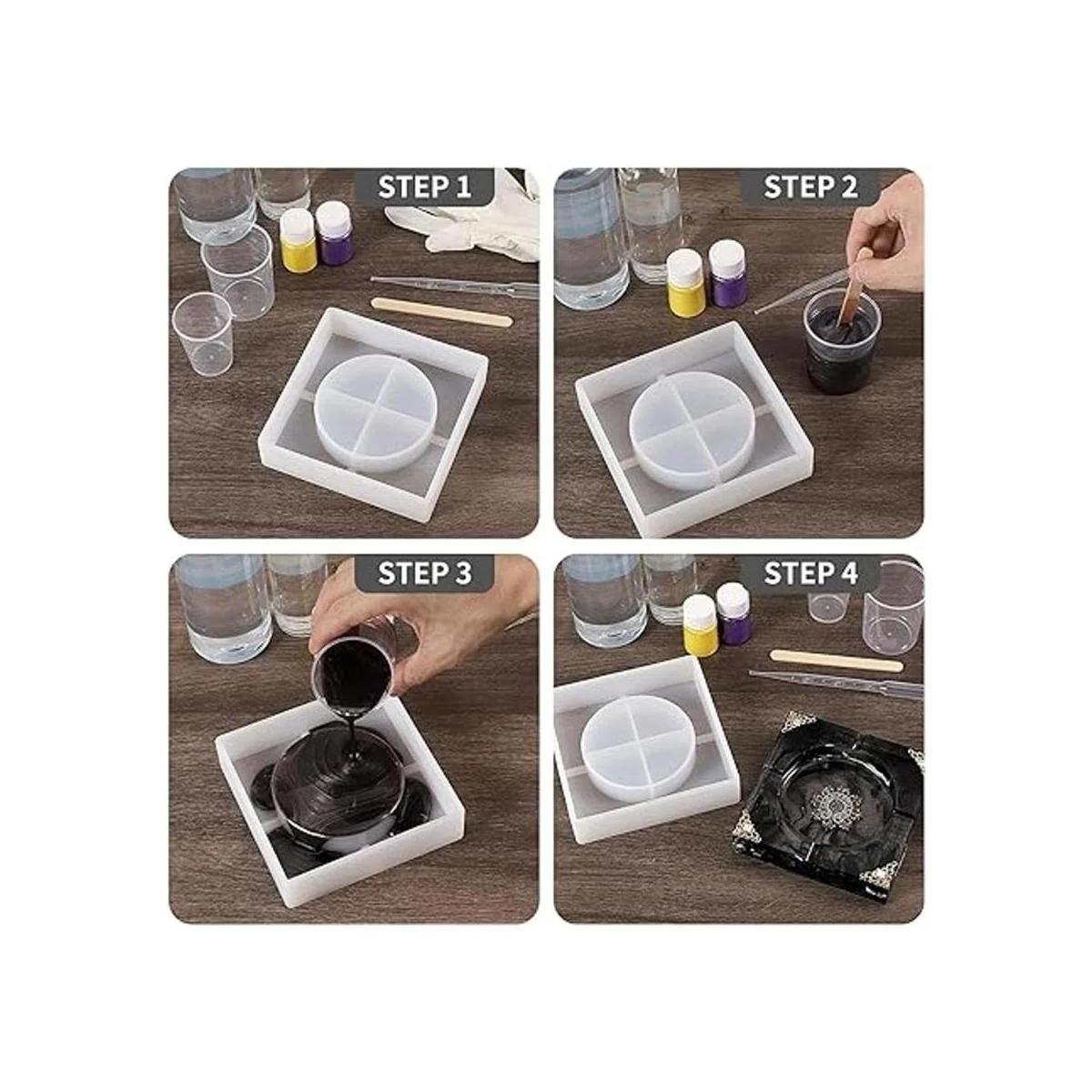 STEP 1

STEP 2

STEP 3

STEP 4