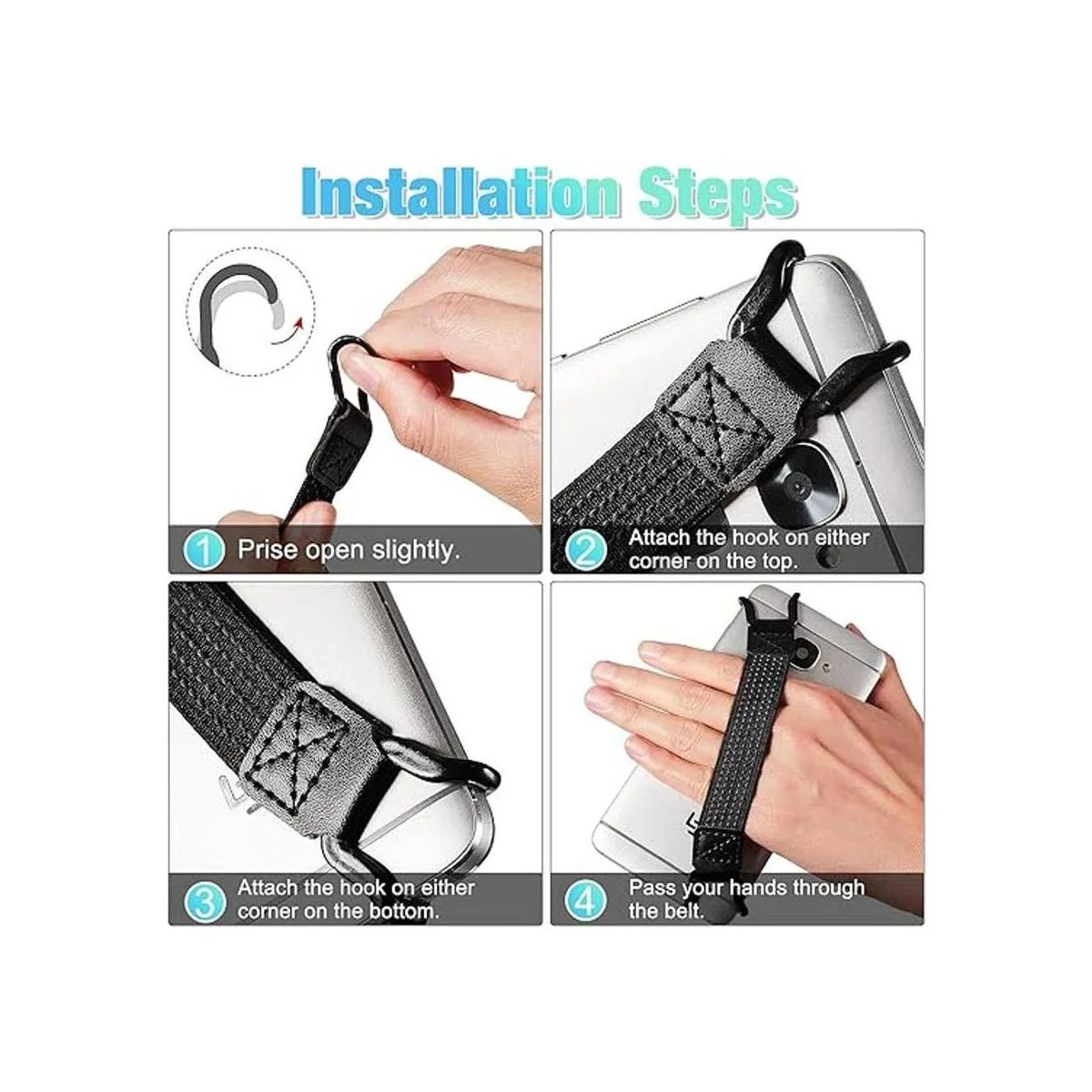 Installation Steps

1 Prise open slightly.

2 Attach the hook on either corner on the top.

3 Attach the hook on either corner on the bottom.

4 Pass your hands through the belt.