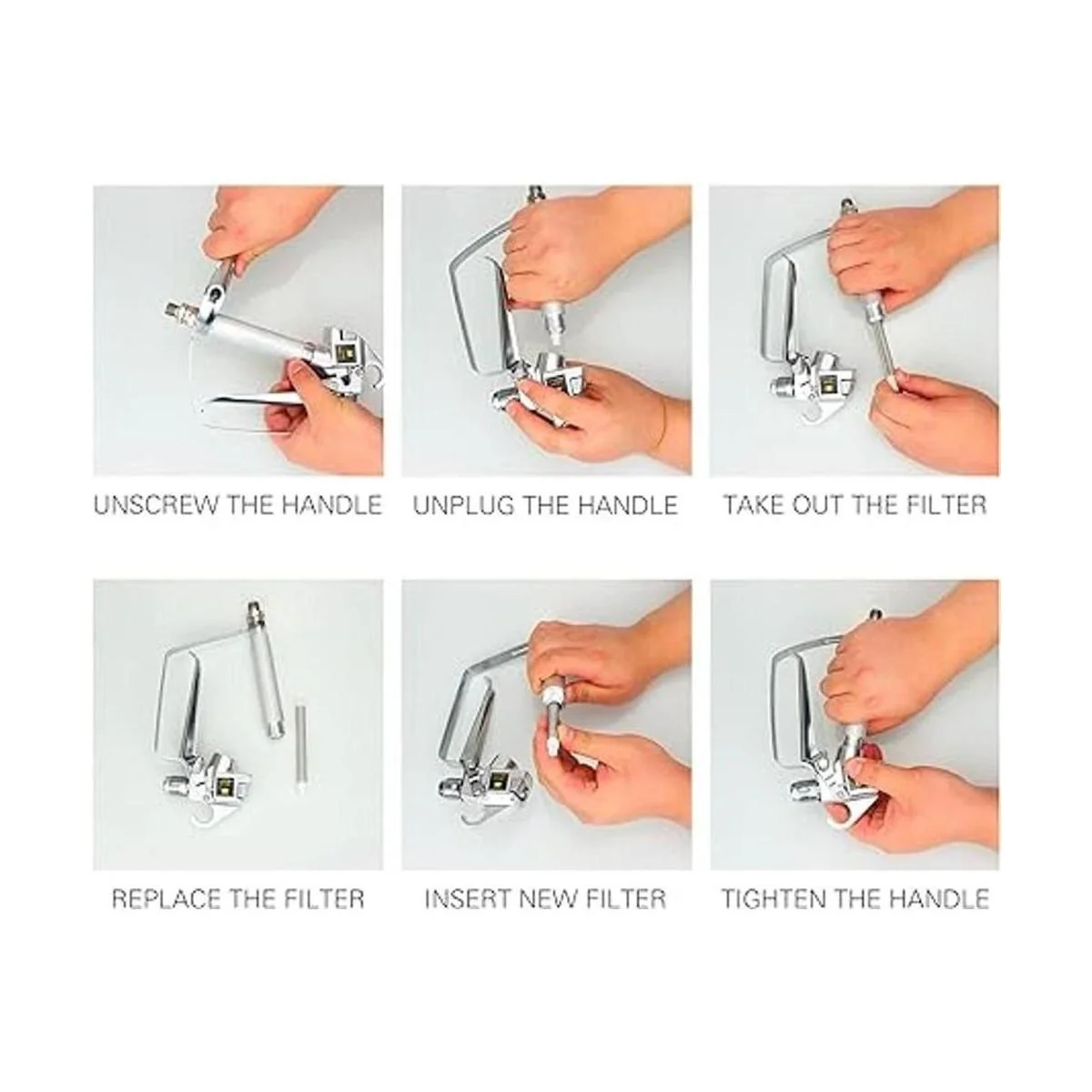 UNSCREW THE HANDLE

UNPLUG THE HANDLE

TAKE OUT THE FILTER

REPLACE THE FILTER

INSERT NEW FILTER

TIGHTEN THE HANDLE