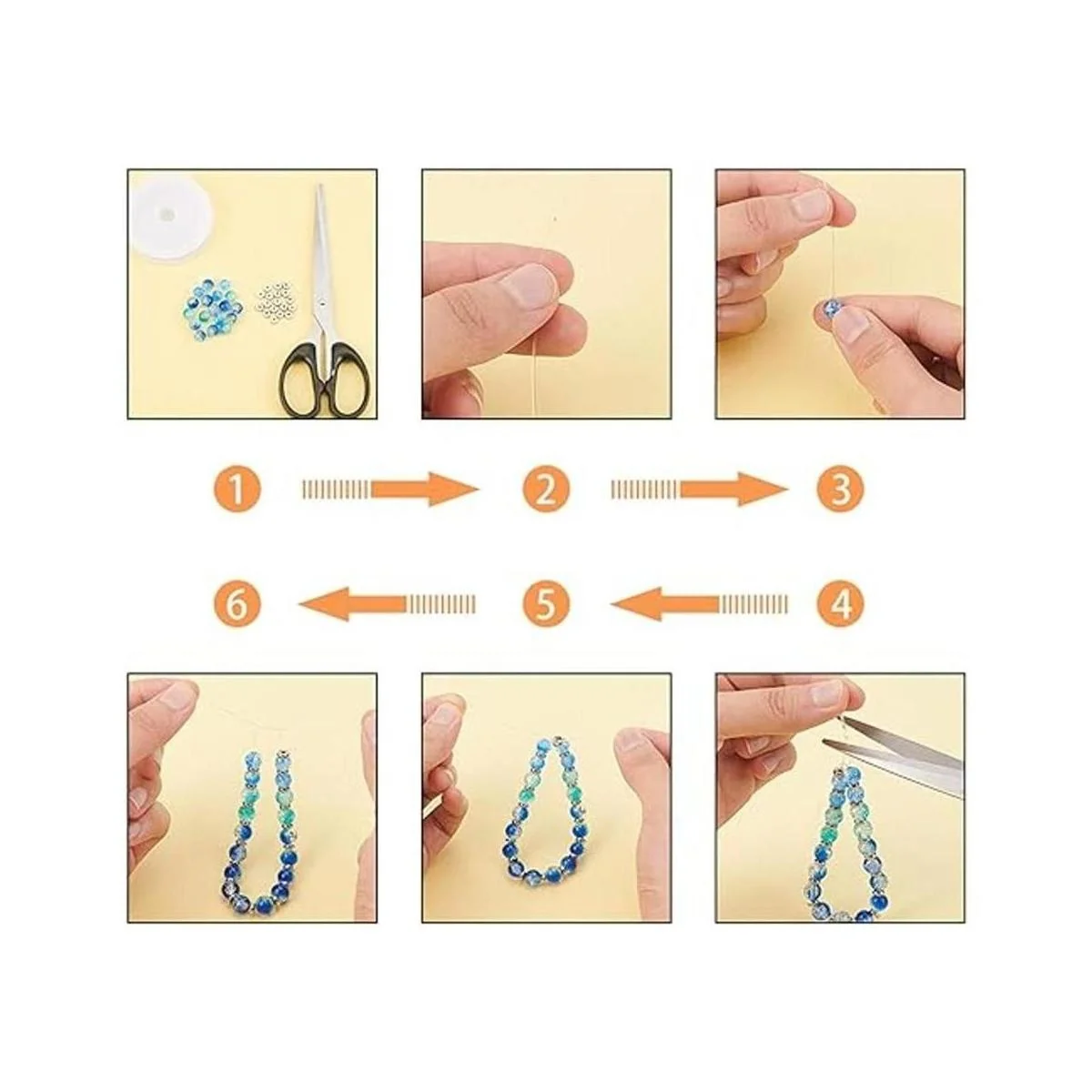 1
2
3
6
5
4