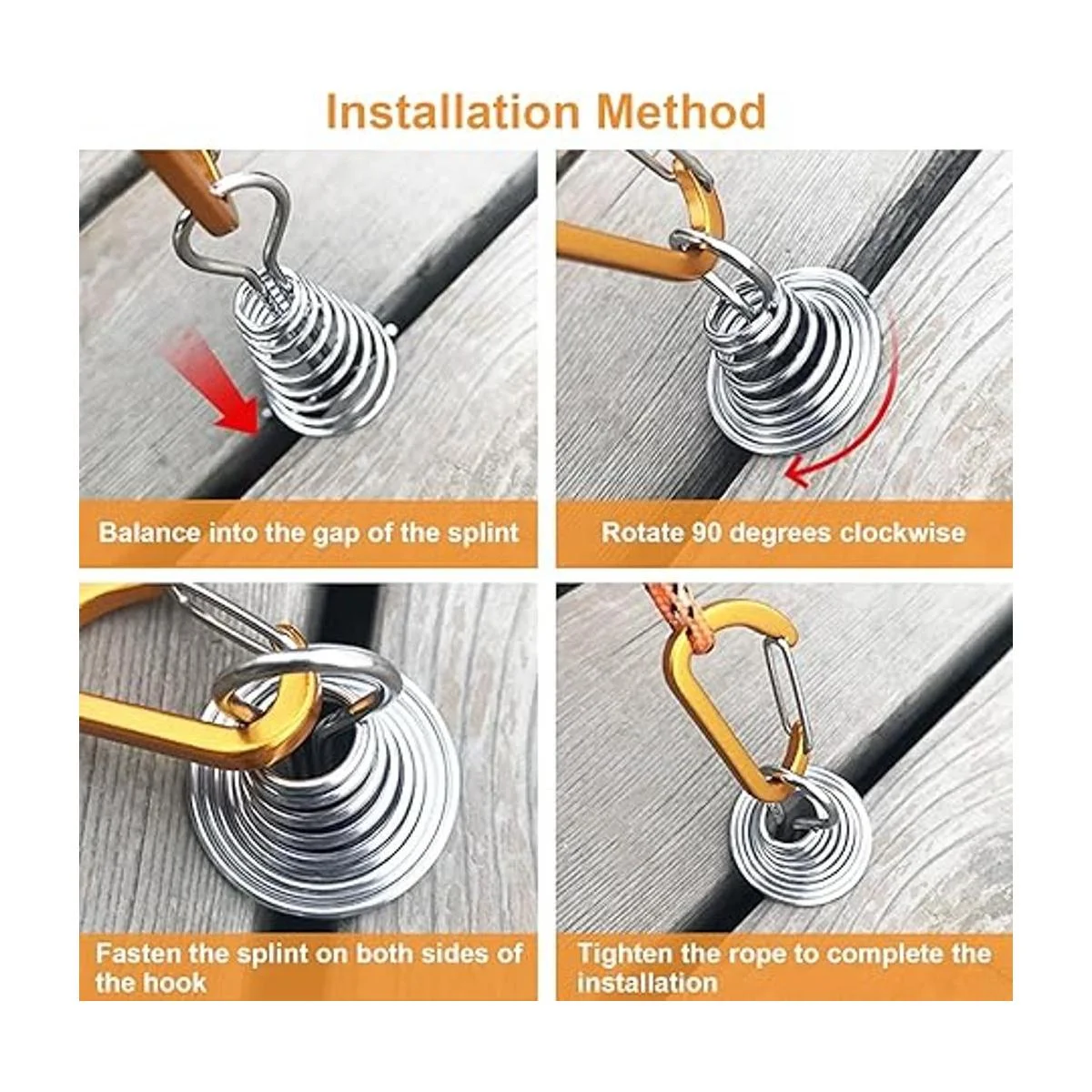 Installation Method

Balance into the gap of the splint

Rotate 90 degrees clockwise

Fasten the splint on both sides of the hook

Tighten the rope to complete the installation