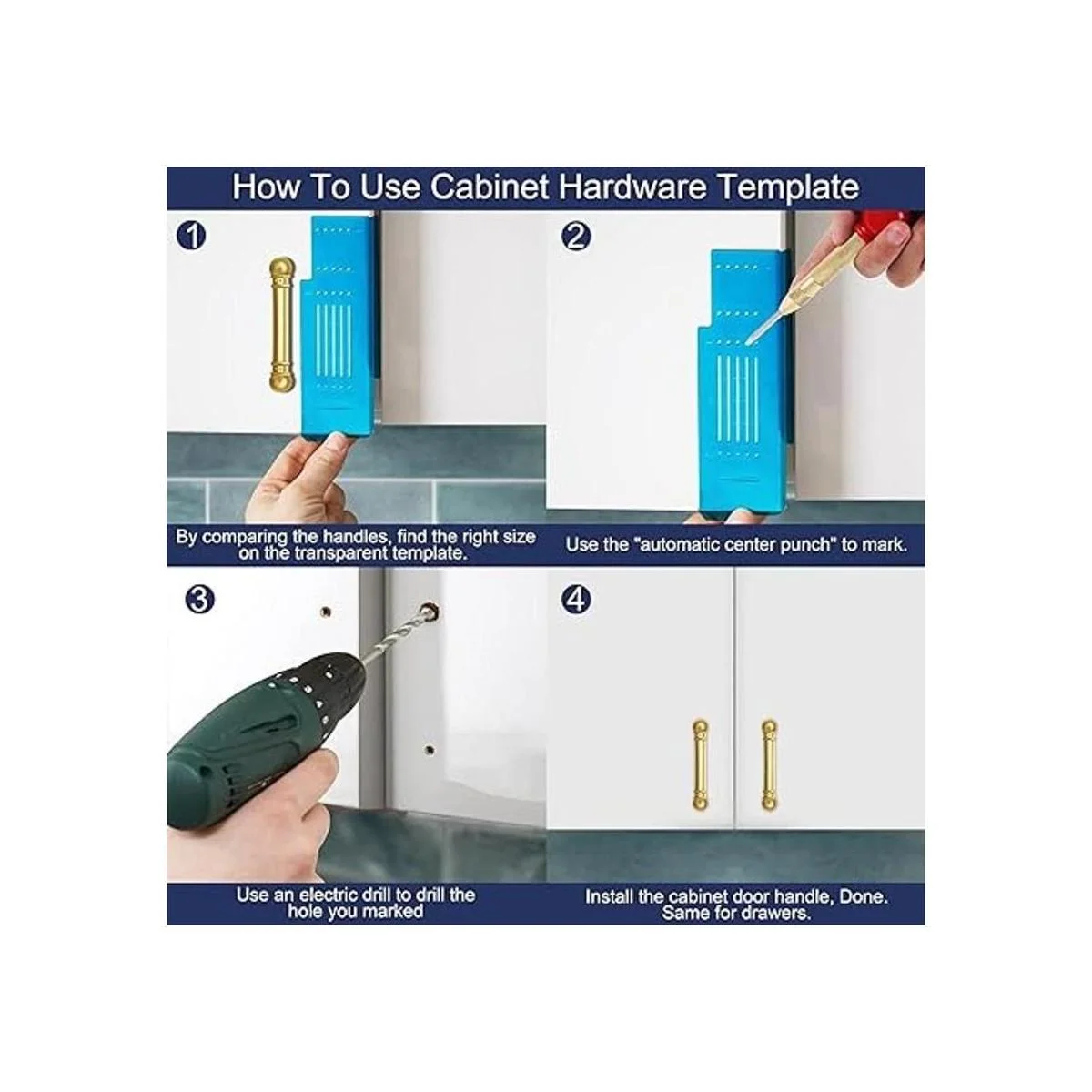 How To Use Cabinet Hardware Template

1

By comparing the handles, find the right size on the transparent template.

2

Use the "automatic center punch" to mark.

3

Use an electric drill to drill the hole you marked

4

Install the cabinet door handle, Done. Same for drawers.