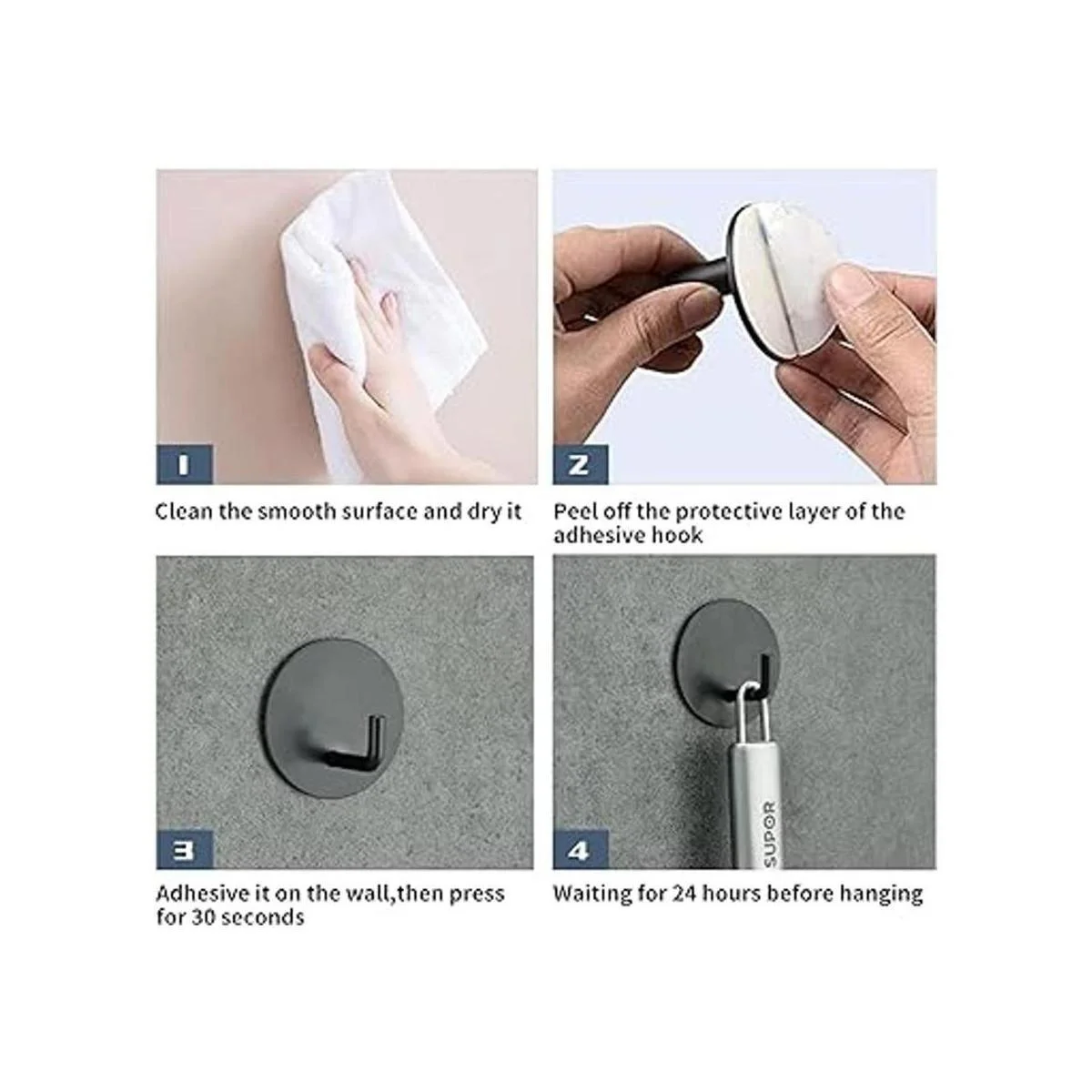 1

Clean the smooth surface and dry it

2

Peel off the protective layer of the adhesive hook

3

Adhesive it on the wall,then press for 30 seconds

4

SUPOR

Waiting for 24 hours before hanging