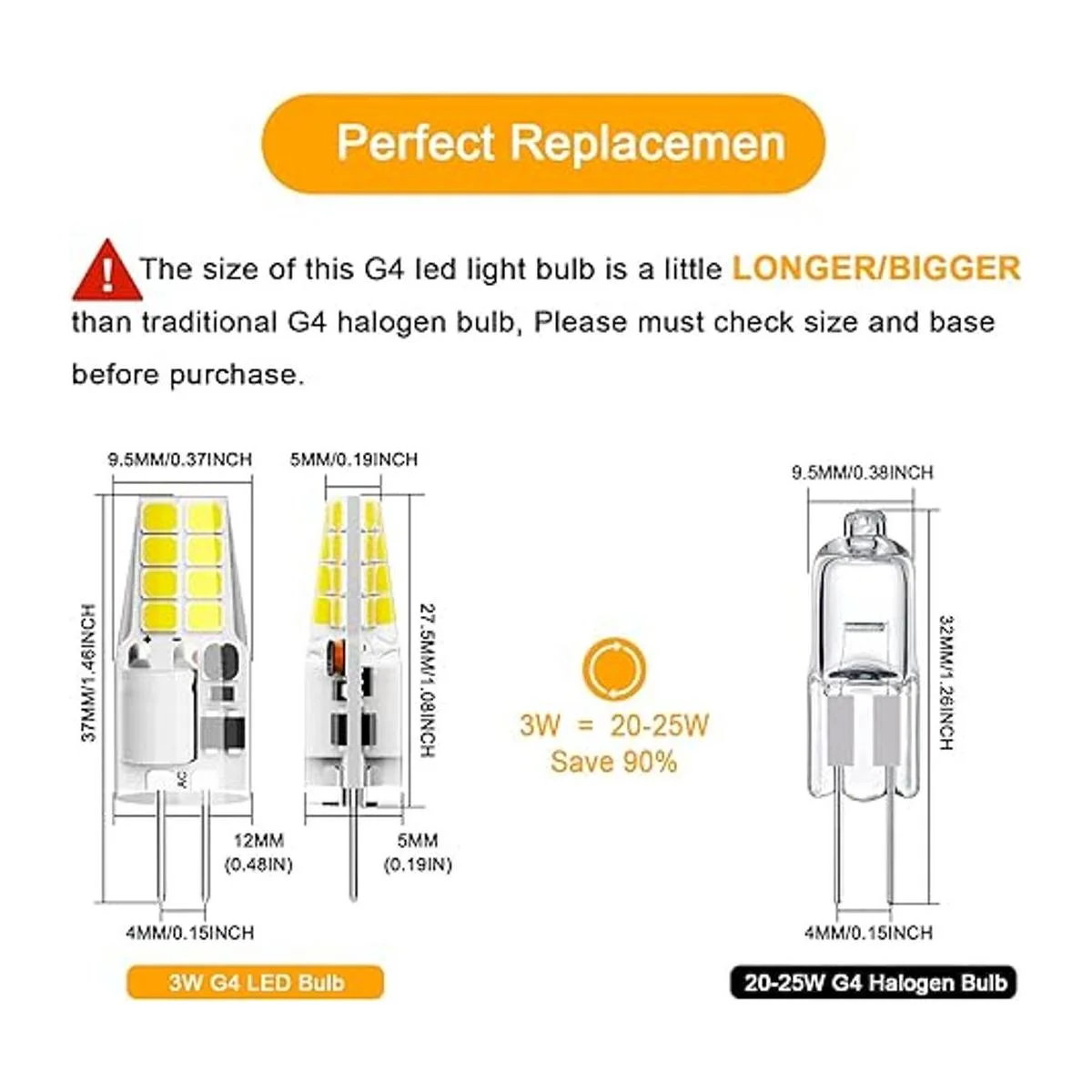 Perfect Replacemen

The size of this G4 led light bulb is a little LONGER/BIGGER than traditional G4 halogen bulb, Please must check size and base before purchase.

9.5MM/0.37INCH

5MM/0.19INCH

37MM/1.46INCH

27.5MM/1.08INCH

AC

12MM (0.48IN)

5MM (0.19IN)

4MM/0.15INCH

3W G4 LED Bulb

3W = 20-25W
Save 90%

9.5MM/0.38INCH

32MM/1.26INCH

4MM/0.15INCH

20-25W G4 Halogen Bulb