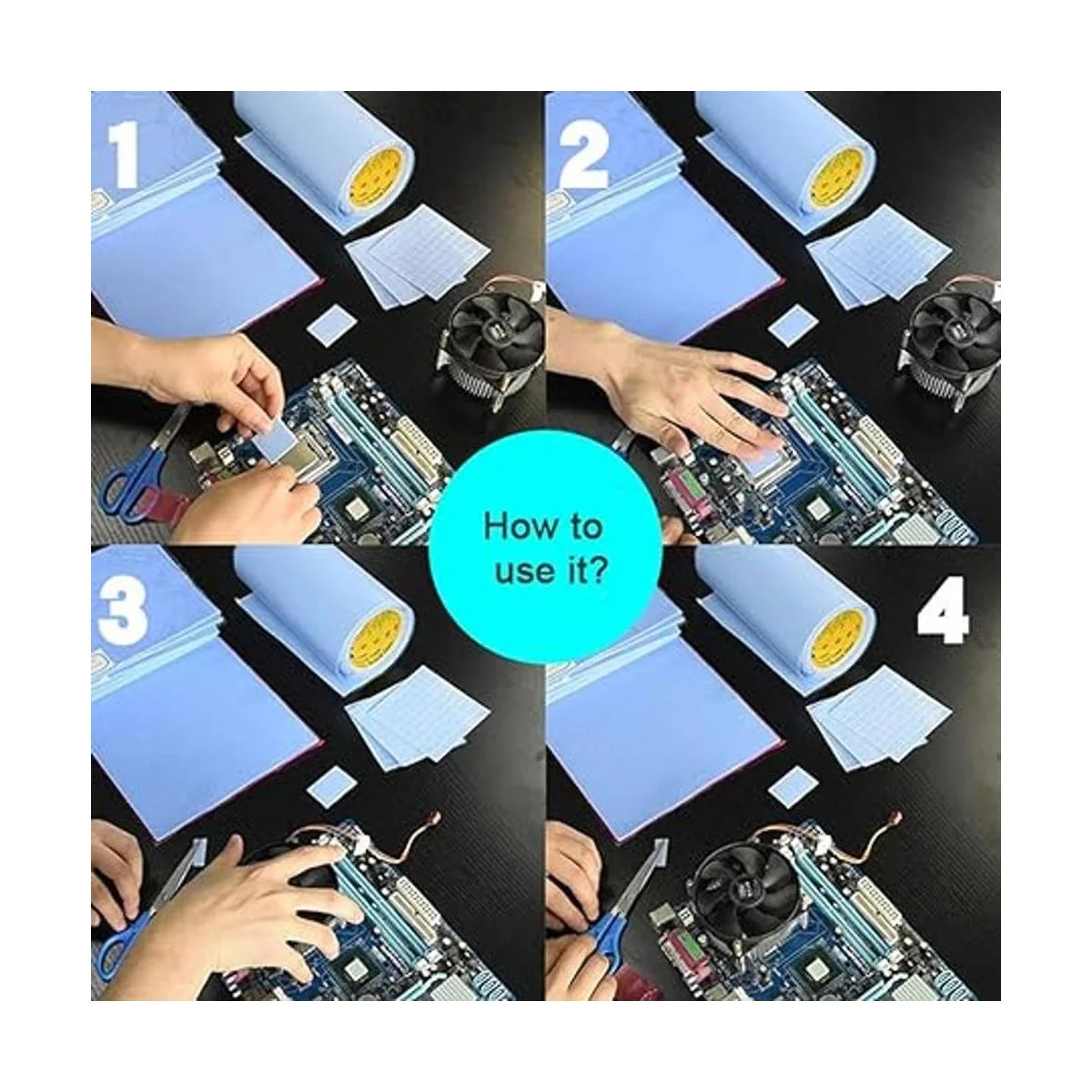 1

2

How to use it?

3

4