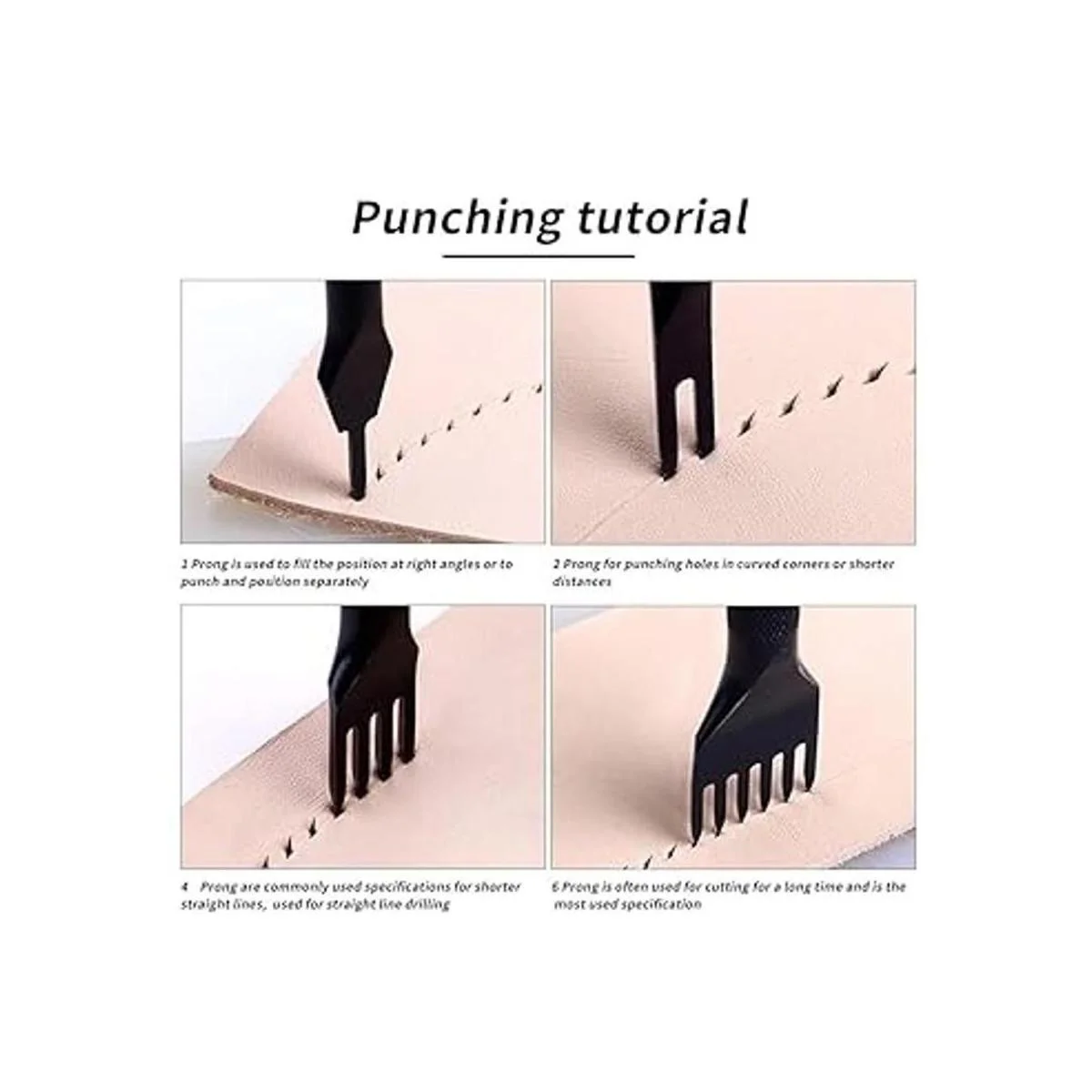 Punching tutorial

1 Prong is used to fill the position at right angles or to punch and position separately

2 Prong for punching holes in curved corners or shorter distances

4 Prong are commonly used specifications for shorter straight lines, used for straight line drilling

6 Prong is often used for cutting for a long time and is the most used specification