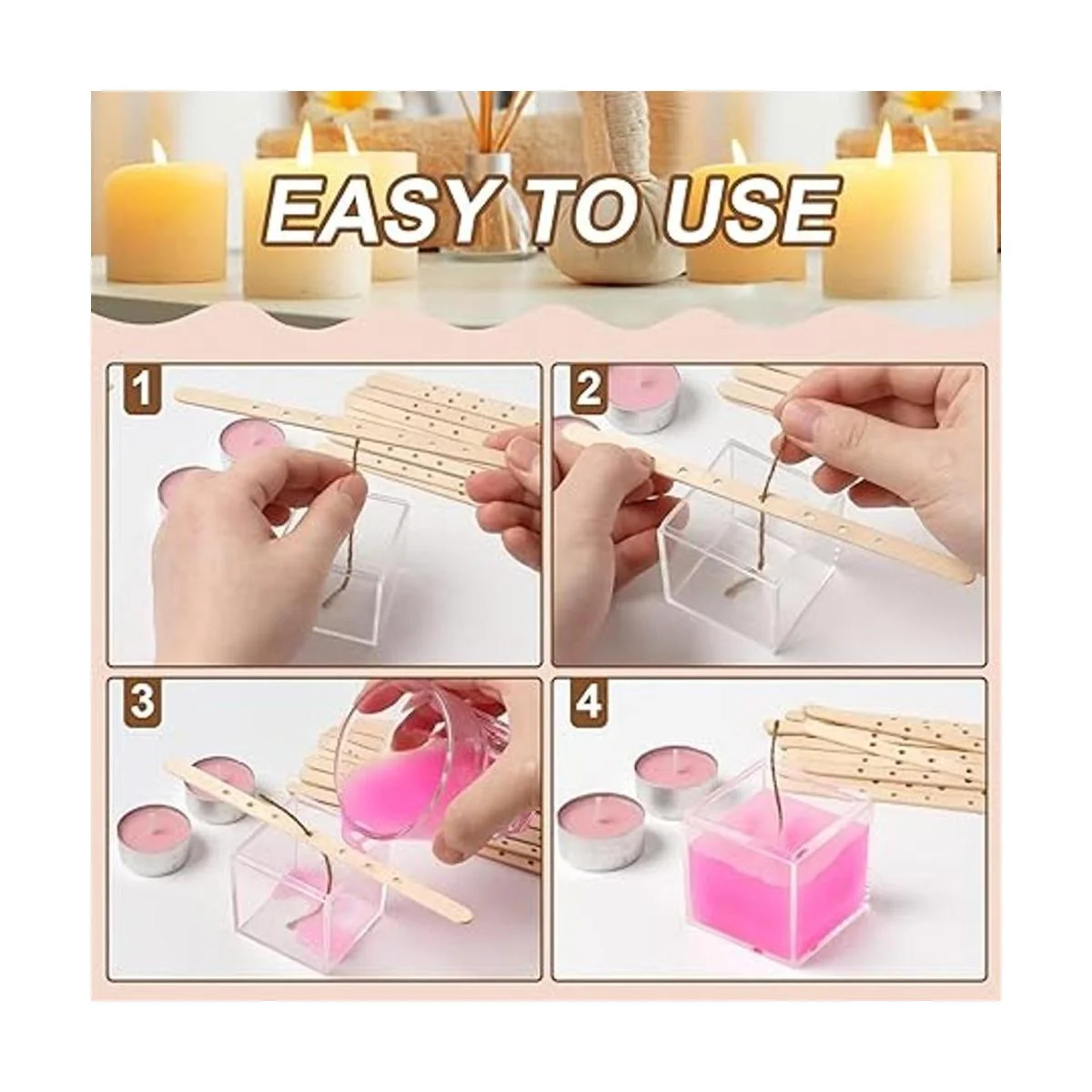 EASY TO USE

1

2

3

4