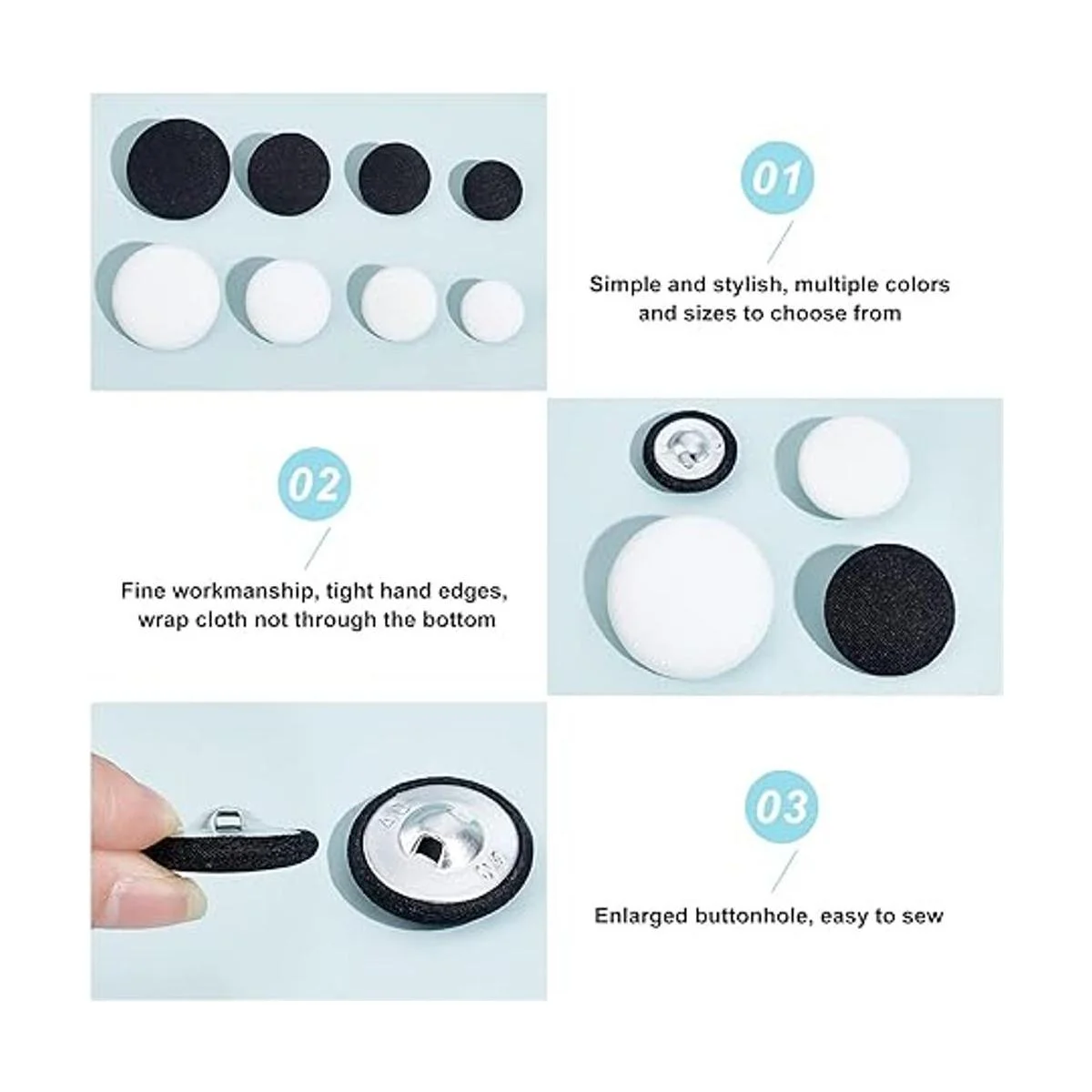 01

Simple and stylish, multiple colors and sizes to choose from

02

Fine workmanship, tight hand edges, wrap cloth not through the bottom

03

Enlarged buttonhole, easy to sew