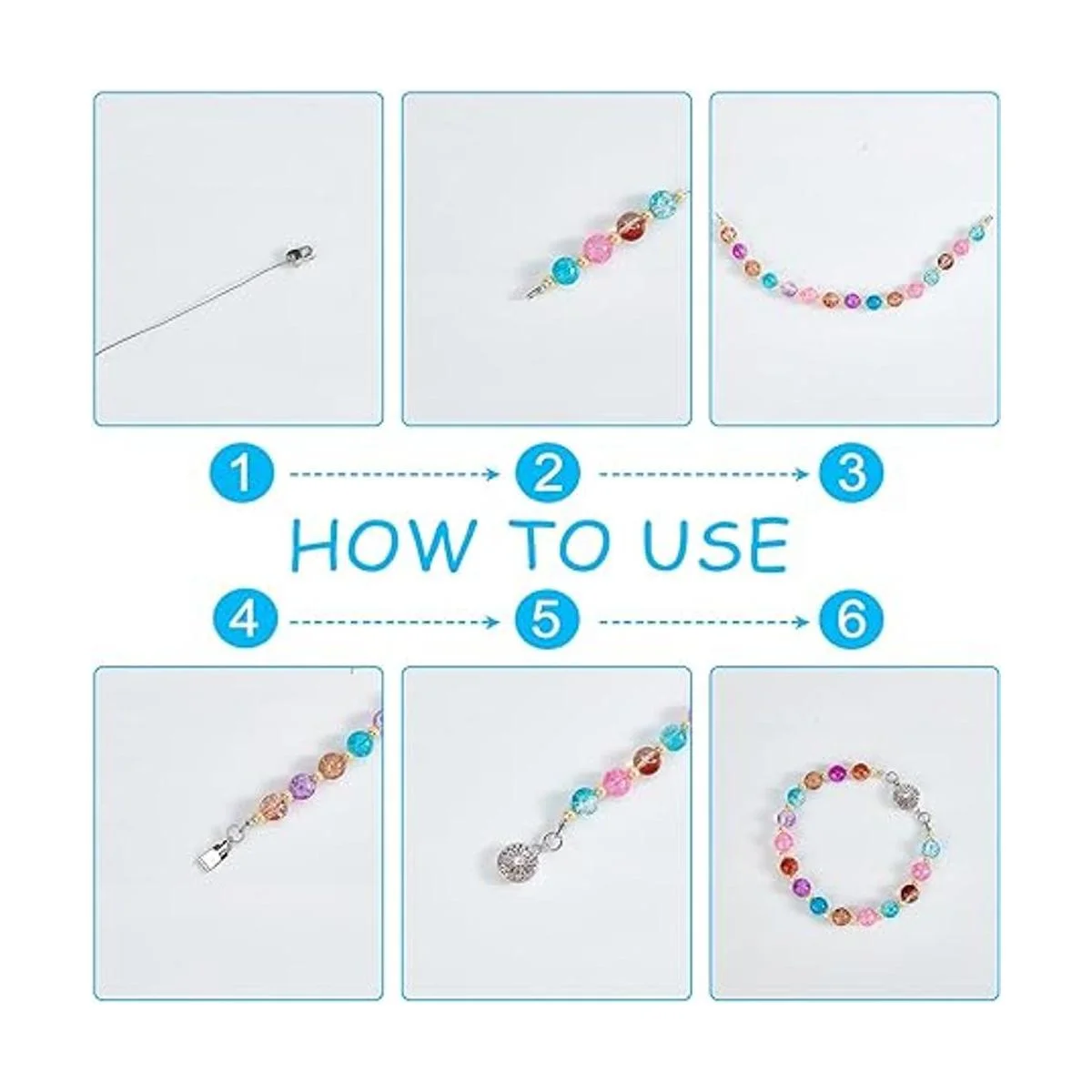 1
2
3
HOW TO USE
4
5
6