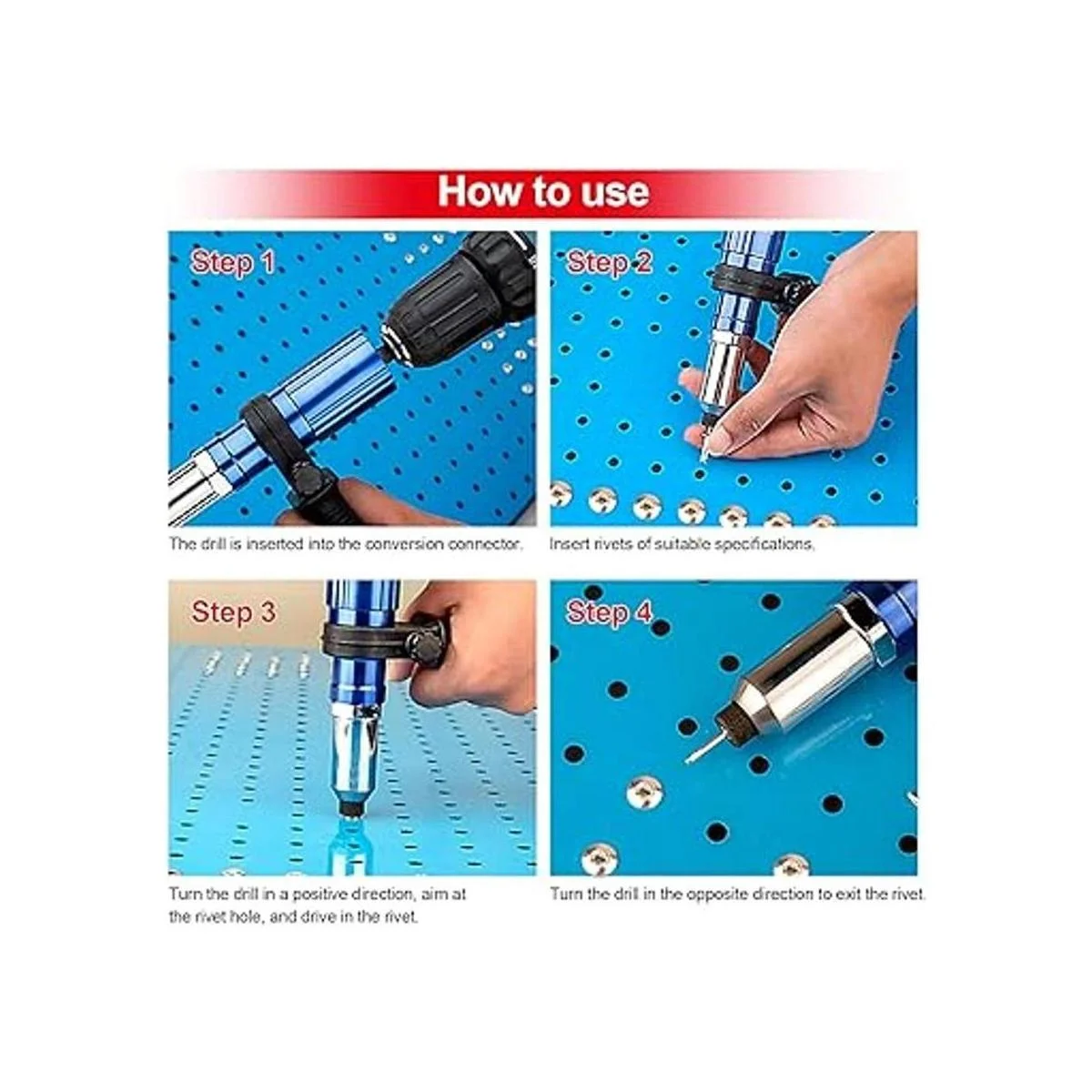 How to use

Step 1

The drill is inserted into the conversion connector.

Step 2

Insert rivets of suitable specifications.

Step 3

Turn the drill in a positive direction, aim at the rivet hole, and drive in the rivet.

Step 4

Turn the drill in the opposite direction to exit the rivet.