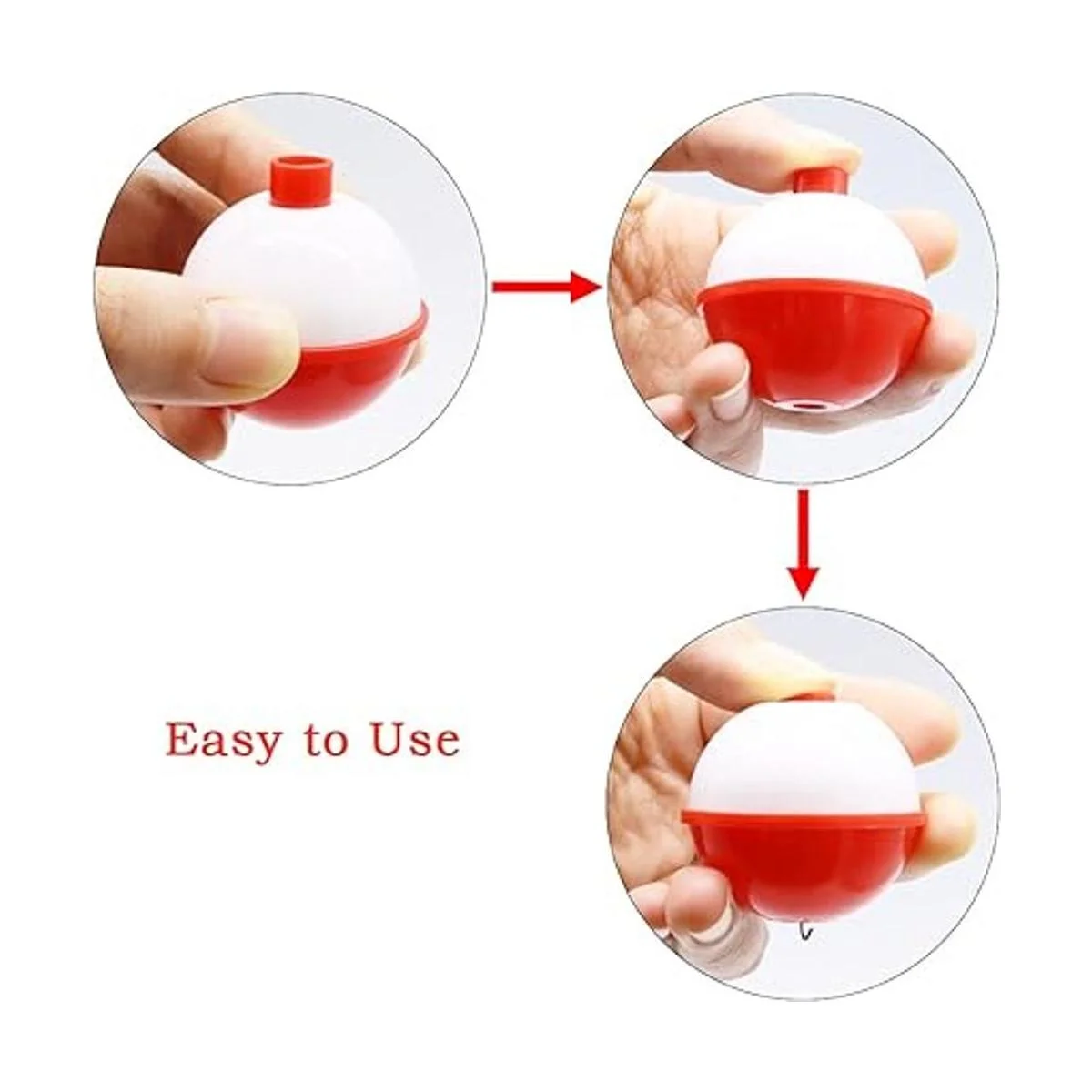 Easy to Use