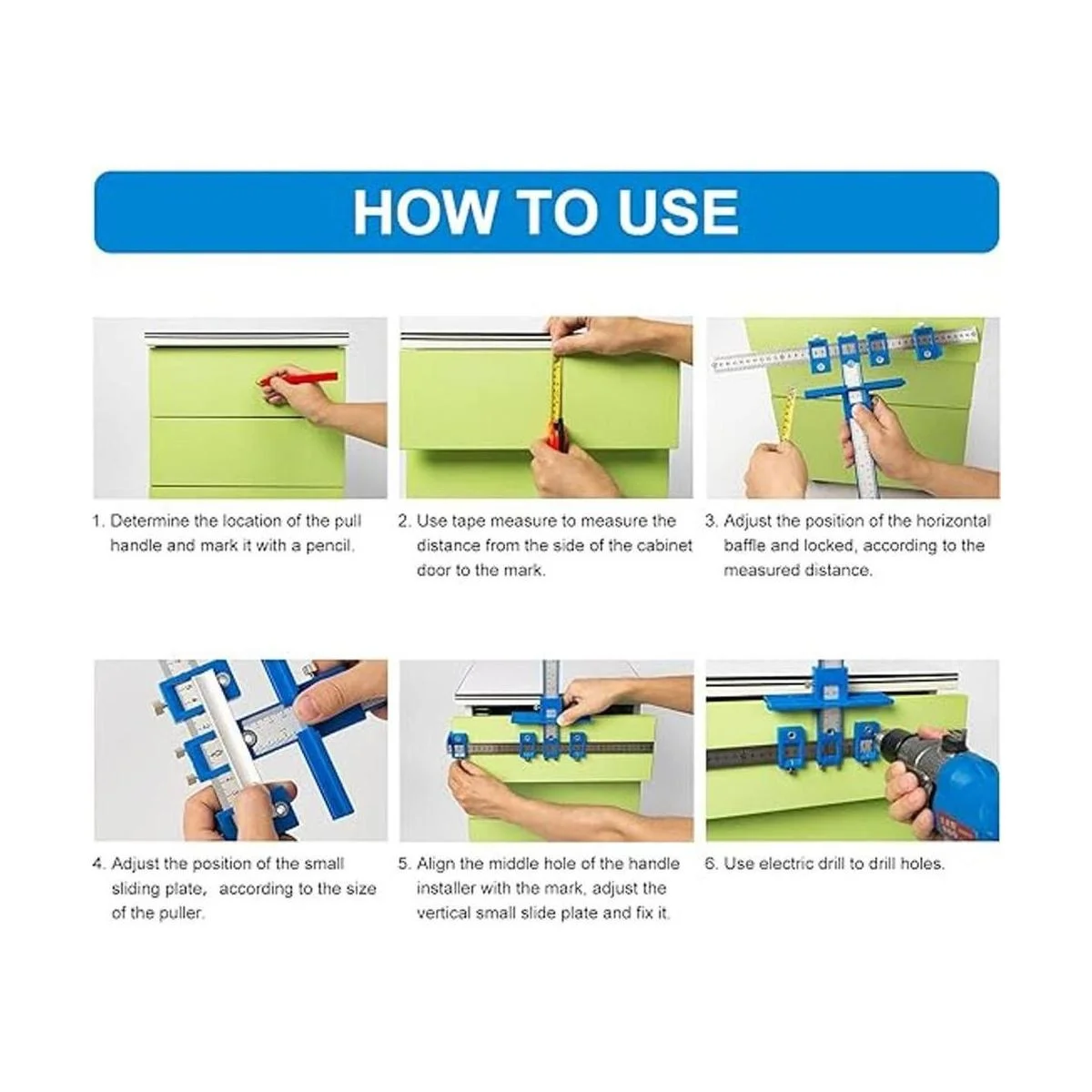 HOW TO USE

1. Determine the location of the pull handle and mark it with a pencil.

2. Use tape measure to measure the distance from the side of the cabinet door to the mark.

3. Adjust the position of the horizontal baffle and locked, according to the measured distance.

4. Adjust the position of the small sliding plate, according to the size of the puller.

5. Align the middle hole of the handle installer with the mark, adjust the vertical small slide plate and fix it.

6. Use electric drill to drill holes.