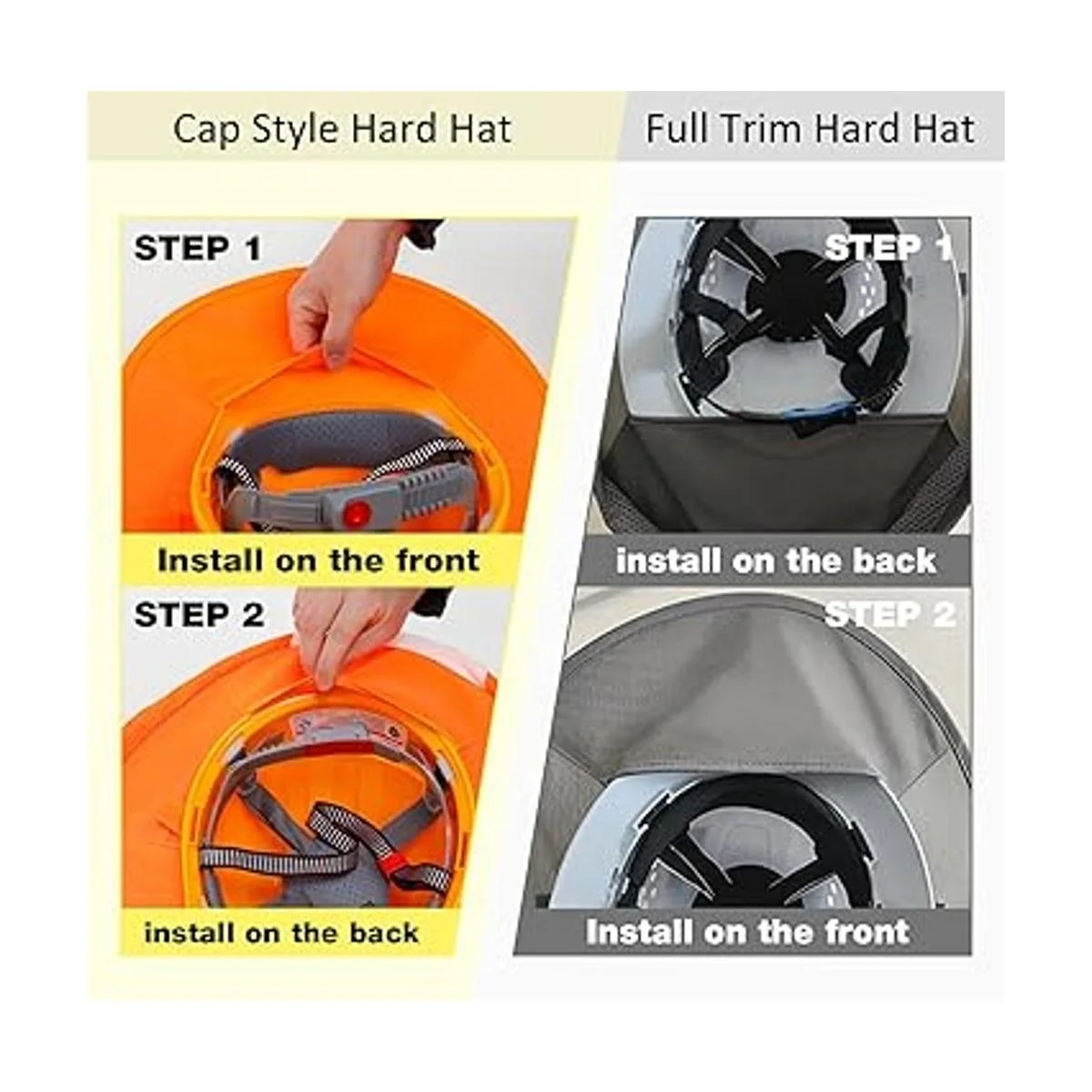 Cap Style Hard Hat

STEP 1

Install on the front

STEP 2

install on the back

Full Trim Hard Hat

STEP 1

install on the back

STEP 2

Install on the front