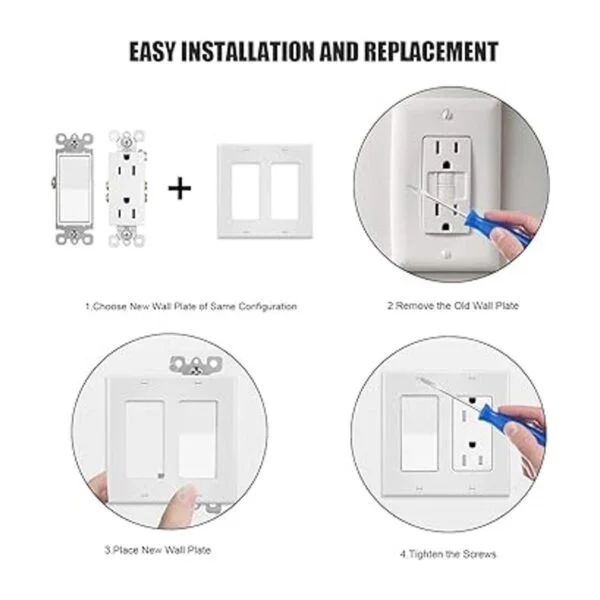 EASY INSTALLATION AND REPLACEMENT

+

1.Choose New Wall Plate of Same Configuration

2.Remove the Old Wall Plate

3.Place New Wall Plate

4.Tighten the Screws