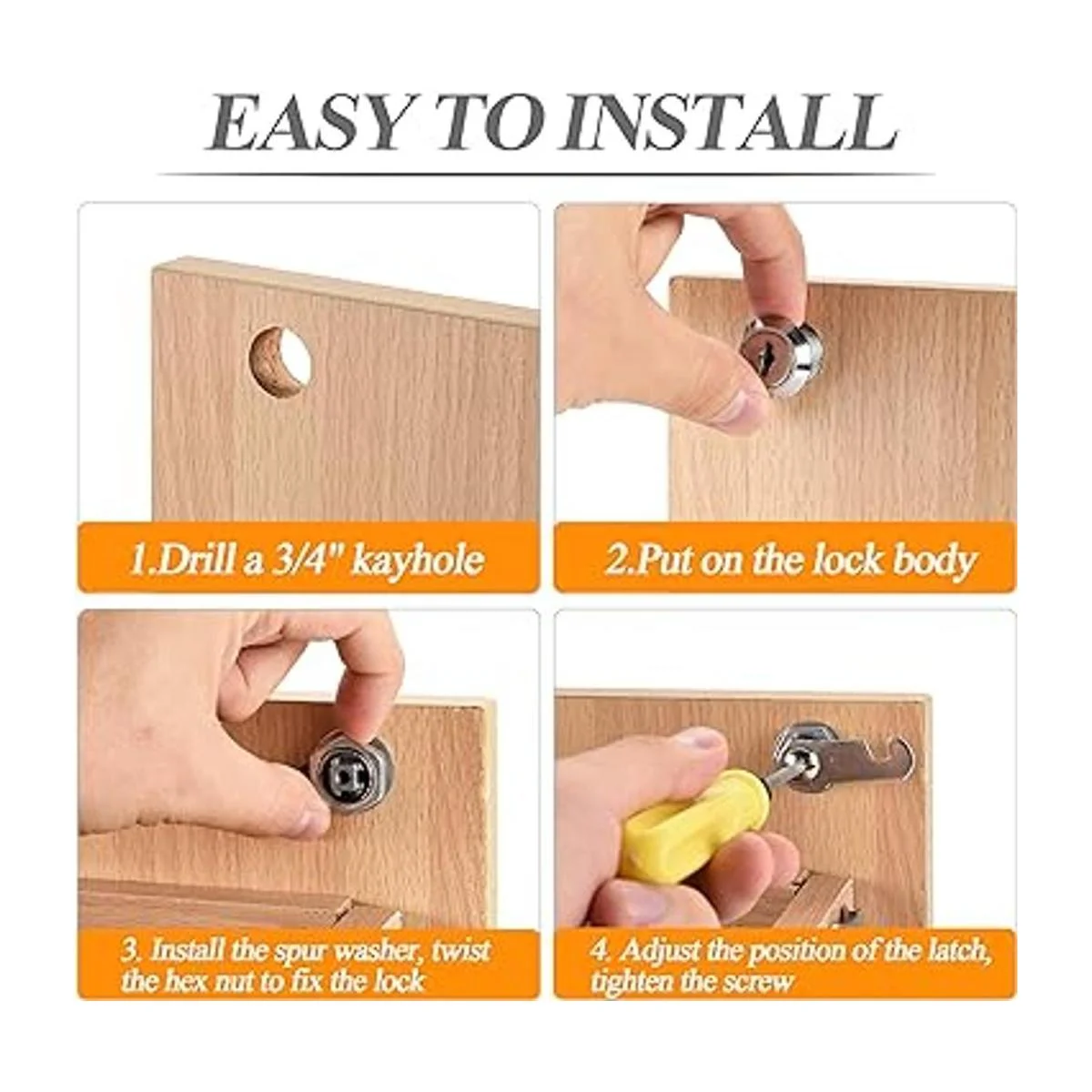 EASY TO INSTALL

1.Drill a 3/4" kayhole

2.Put on the lock body

3. Install the spur washer, twist the hex nut to fix the lock

4. Adjust the position of the latch, tighten the screw