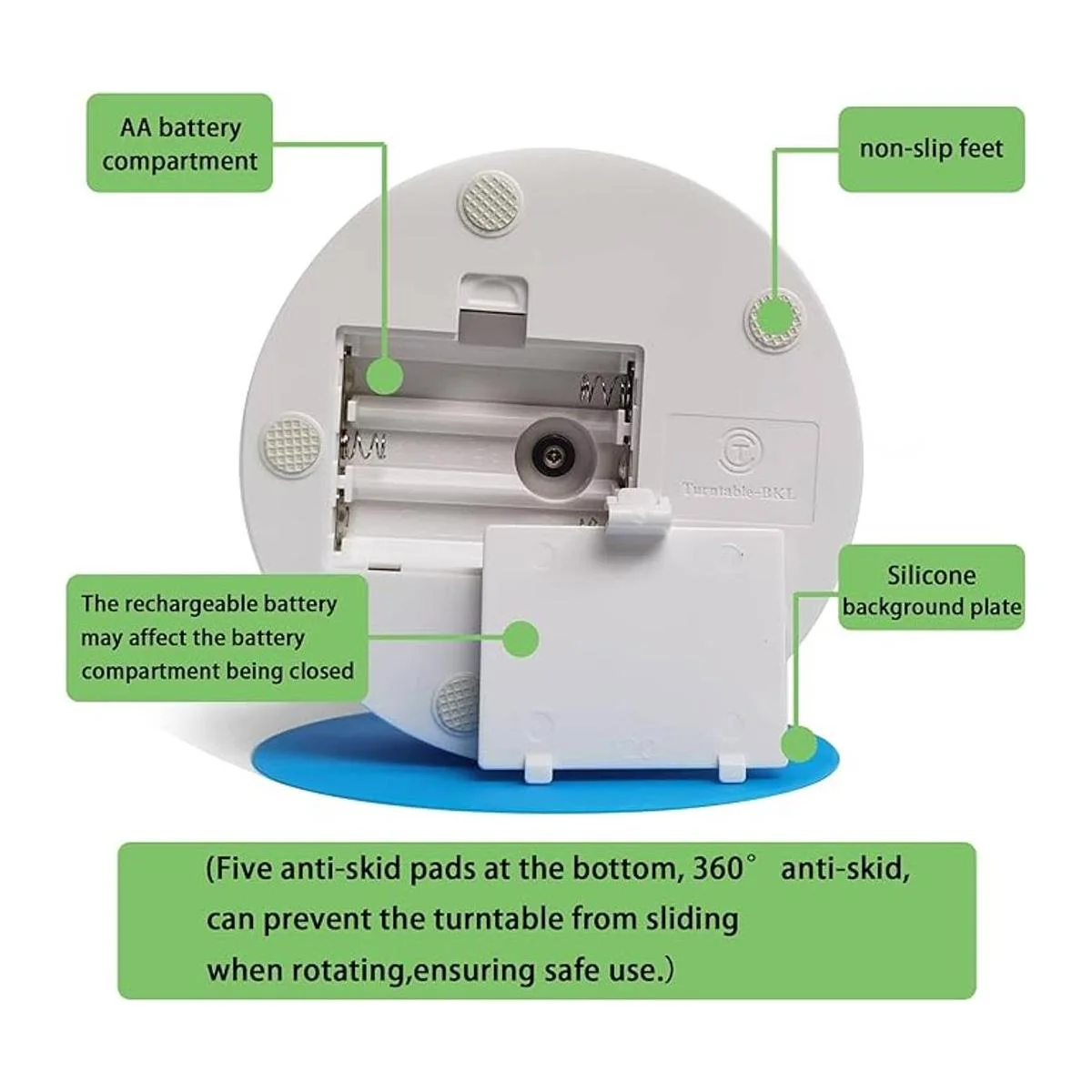 AA battery compartment

non-slip feet

T

Turntable-BKL

The rechargeable battery may affect the battery compartment being closed

Silicone background plate

(Five anti-skid pads at the bottom, 360° anti-skid, can prevent the turntable from sliding when rotating,ensuring safe use.)