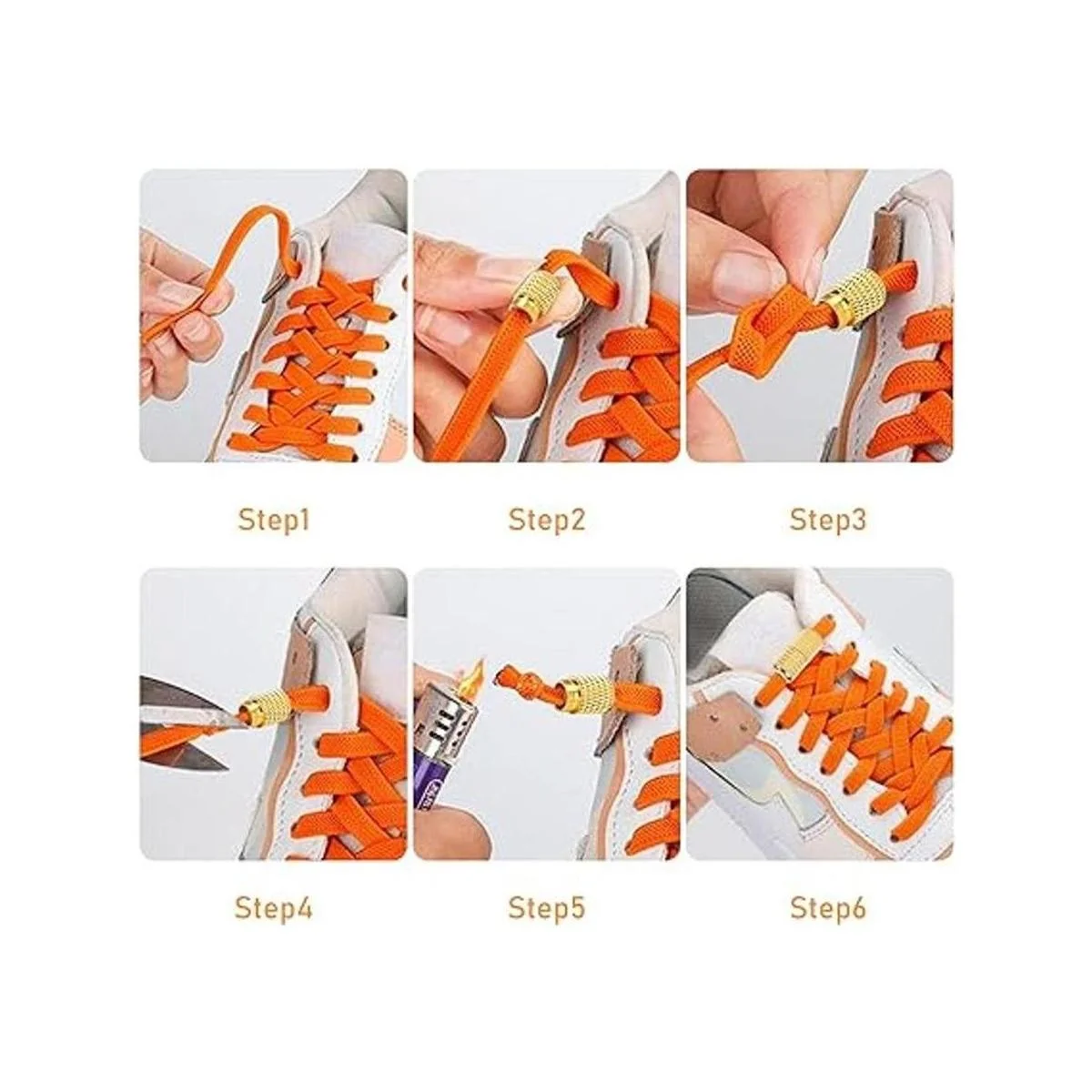 Step1

Step2

Step3

Step4

Step5

Step6