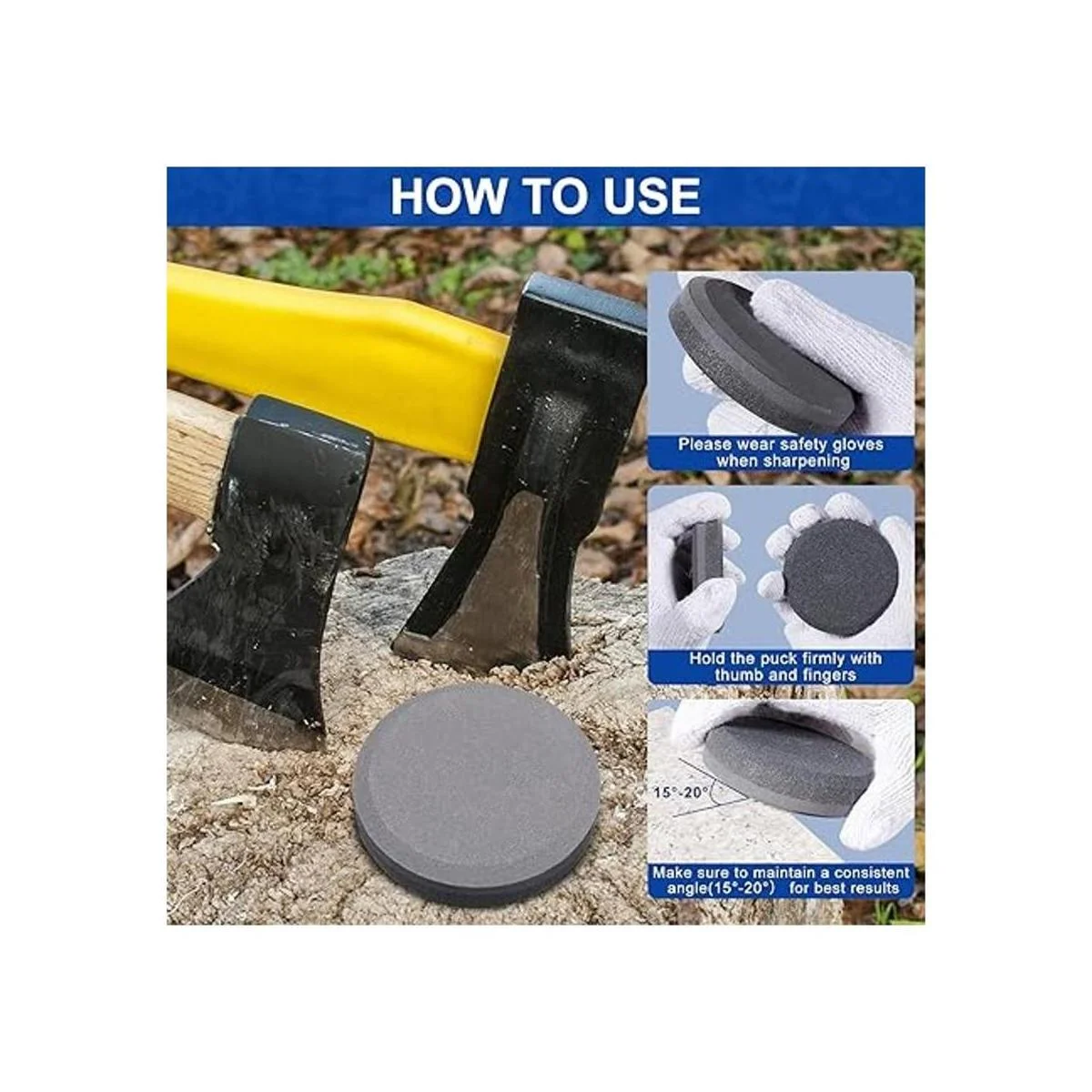 HOW TO USE

Please wear safety gloves when sharpening

Hold the puck firmly with thumb and fingers

15°-20°

Make sure to maintain a consistent angle(15°-20°) for best results