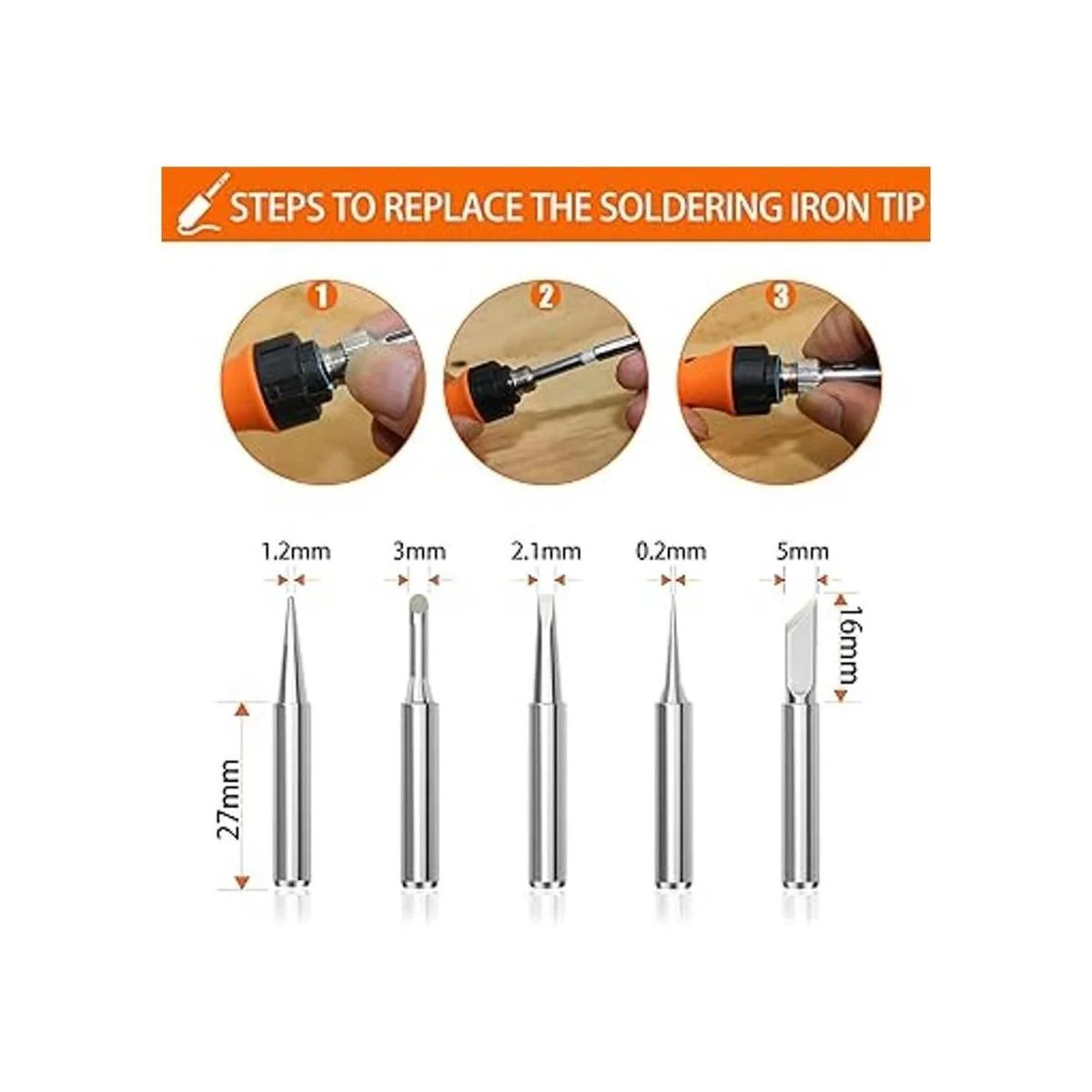 STEPS TO REPLACE THE SOLDERING IRON TIP

1

2

3

1.2mm

3mm

2.1mm

0.2mm

5mm

16mm

27mm