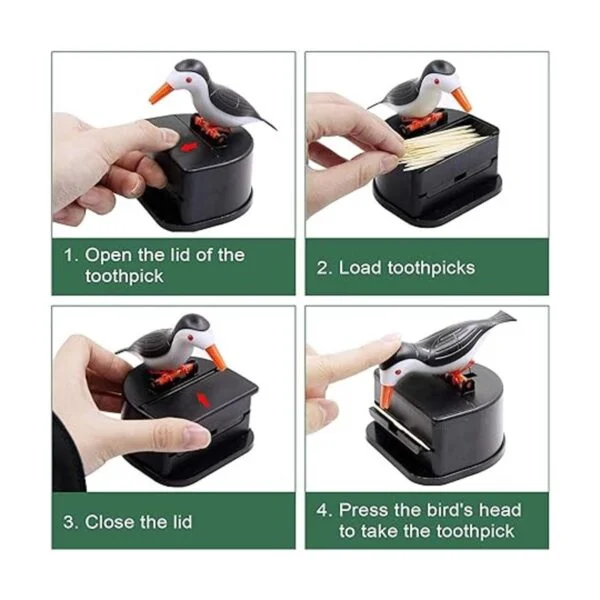 1. Open the lid of the toothpick

2. Load toothpicks

3. Close the lid

4. Press the bird's head to take the toothpick