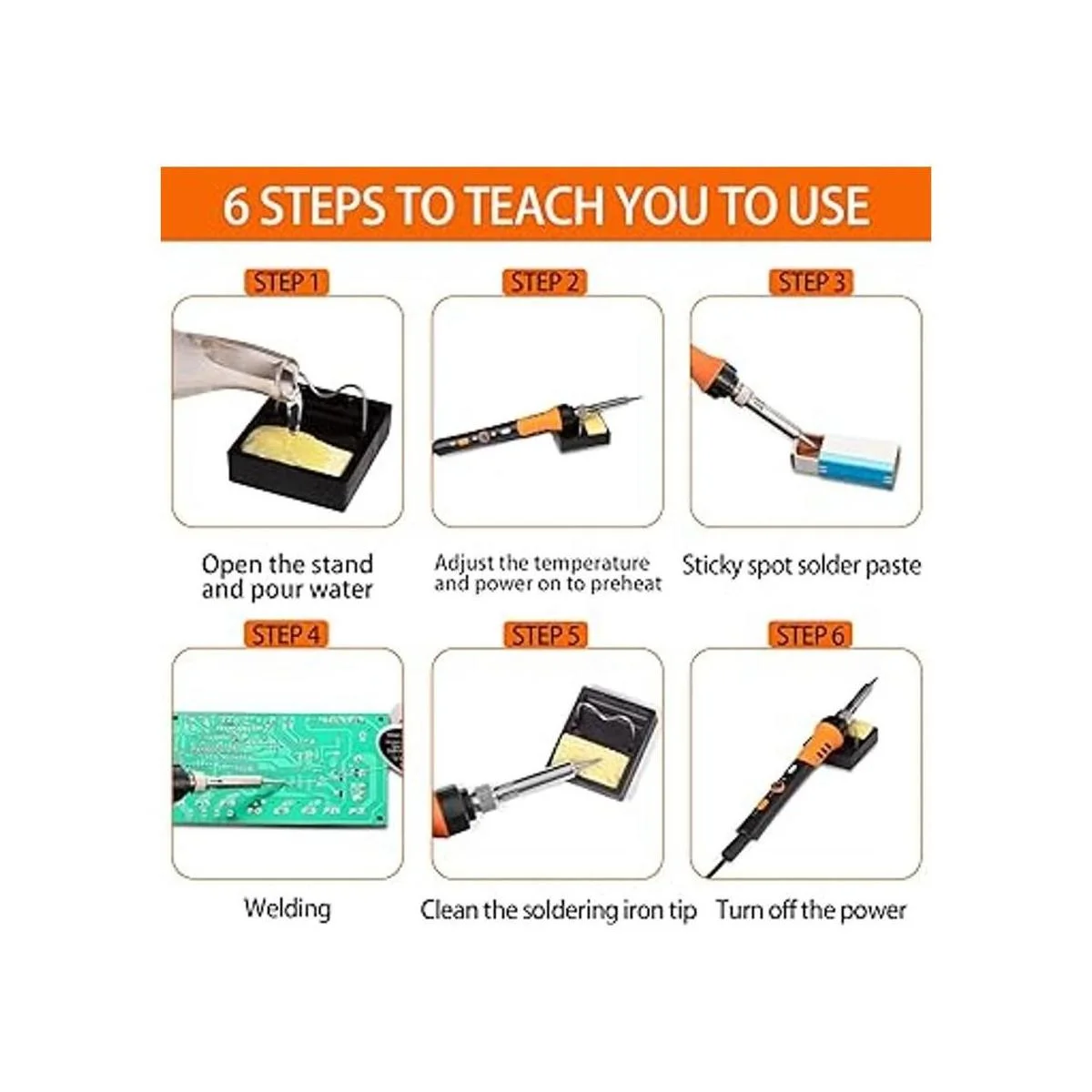 6 STEPS TO TEACH YOU TO USE

STEP 1

Open the stand and pour water

STEP 2

Adjust the temperature and power on to preheat

STEP 3

Sticky spot solder paste

STEP 4

Welding

STEP 5

Clean the soldering iron tip

STEP 6

Turn off the power